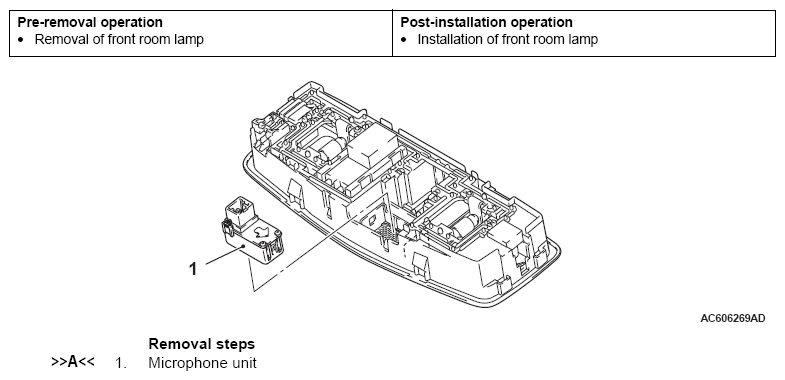 | Pre-removal operation | Post-installation operation |
|---|---|
| • Removal of front room lamp | • Installation of front room lamp |

1

AC606269AD

Removal steps
>>A<< 1. Microphone unit