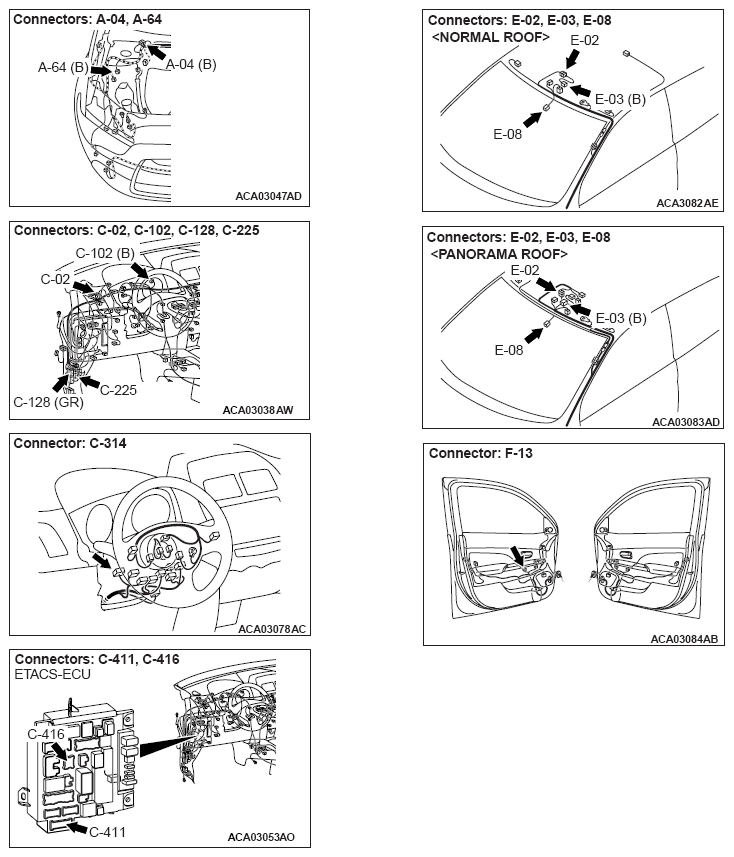 Connectors: A-04, A-64

A-64 (B)

A-04 (B)

ACA03047AD

Connectors: C-02, C-102, C-128, C-225

C-102 (B)

C-02

C-128 (GR)

C-225

ACA03038AW

Connector: C-314

ACA03078AC

Connectors: C-411, C-416

ETACS-ECU

C-416

C-411

ACA03053AO

Connectors: E-02, E-03, E-08

<NORMAL ROOF>

E-02

E-03 (B)

E-08

ACA3082AE

Connectors: E-02, E-03, E-08

<PANORAMA ROOF>

E-02

E-03 (B)

E-08

ACA03083AD

Connector: F-13

ACA03084AB