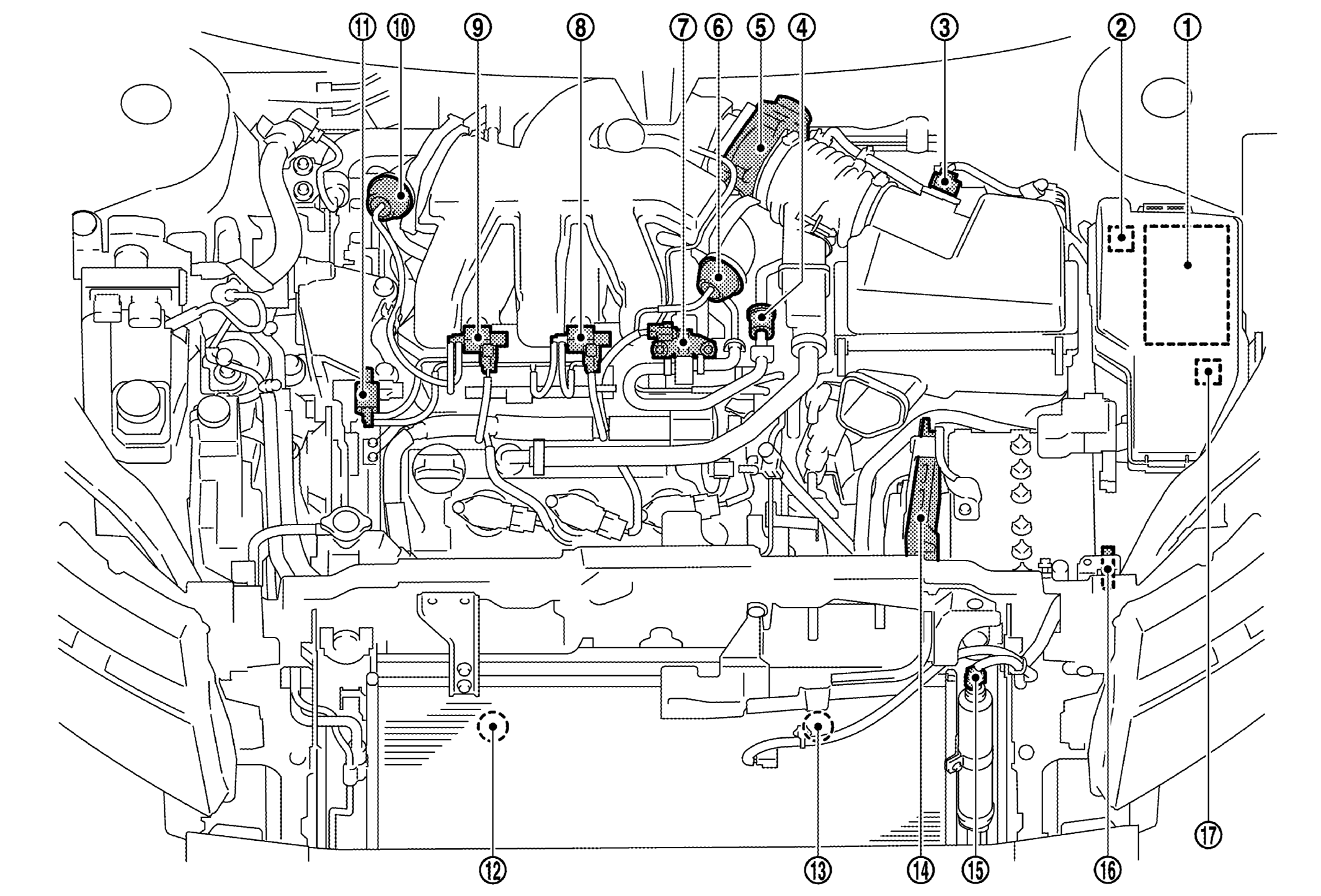 ⑪ ⑩ ⑨ ⑧ ⑦ ⑥ ⑤ ④ ③ ② ①

⑫ ⑬ ⑭ ⑮ ⑯ ⑰