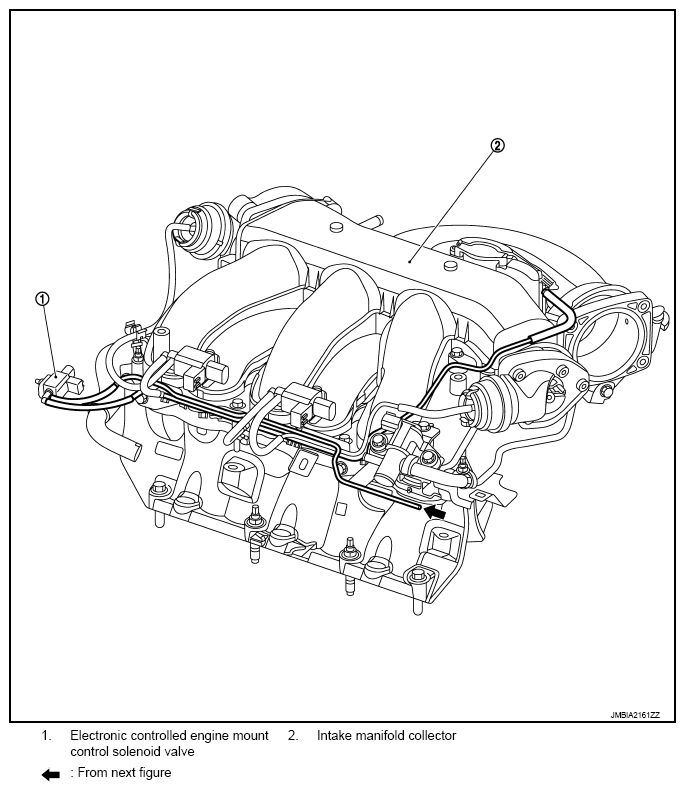 2

1

JMBIA2161ZZ

1. Electronic controlled engine mount control solenoid valve

2. Intake manifold collector

: From next figure