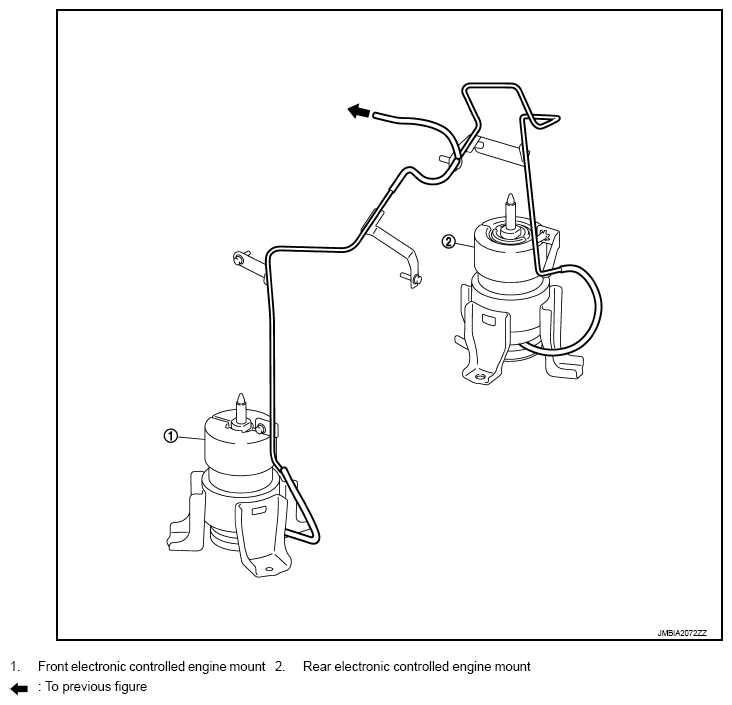 2

1

JMBIA2072ZZ

1. Front electronic controlled engine mount 2. Rear electronic controlled engine mount

: To previous figure