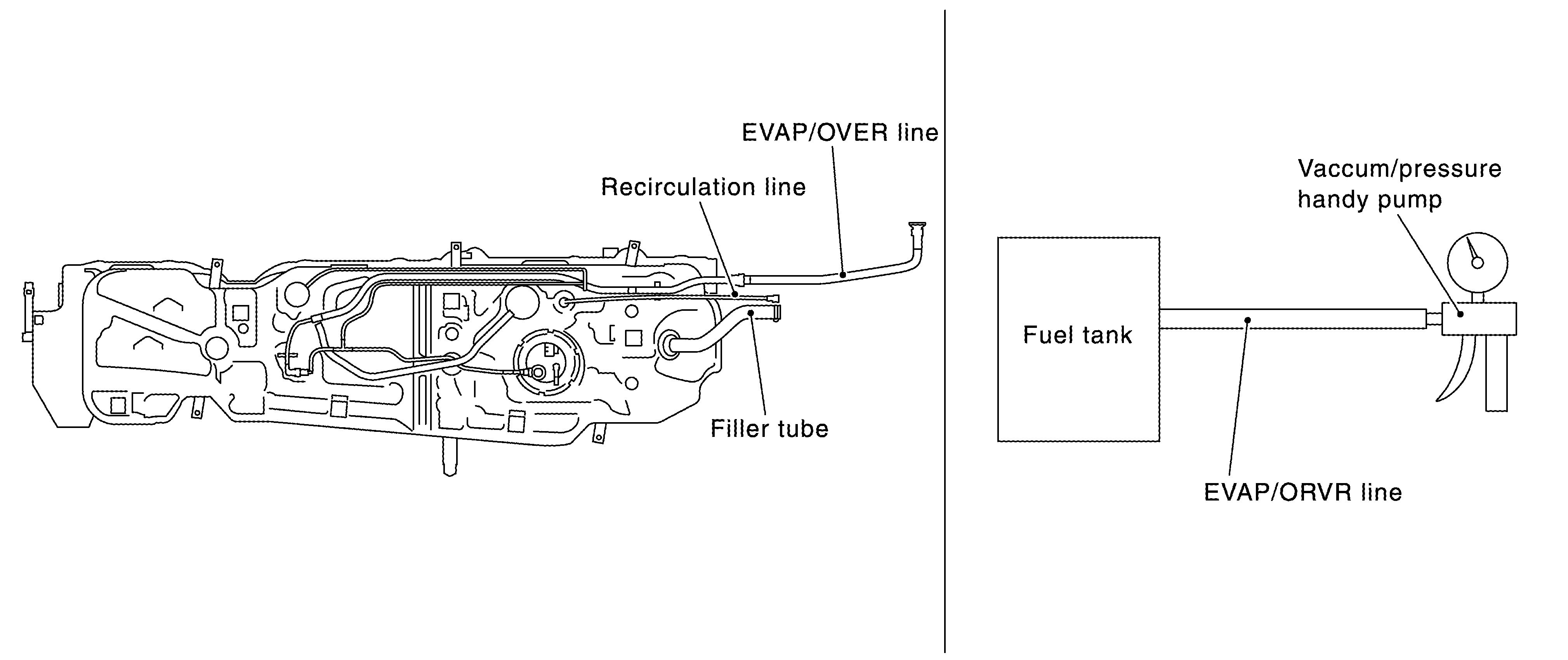 EVAP/OVER line

Recirculation line

Filler tube

Vaccum/pressure handy pump

Fuel tank

EVAP/ORVR line