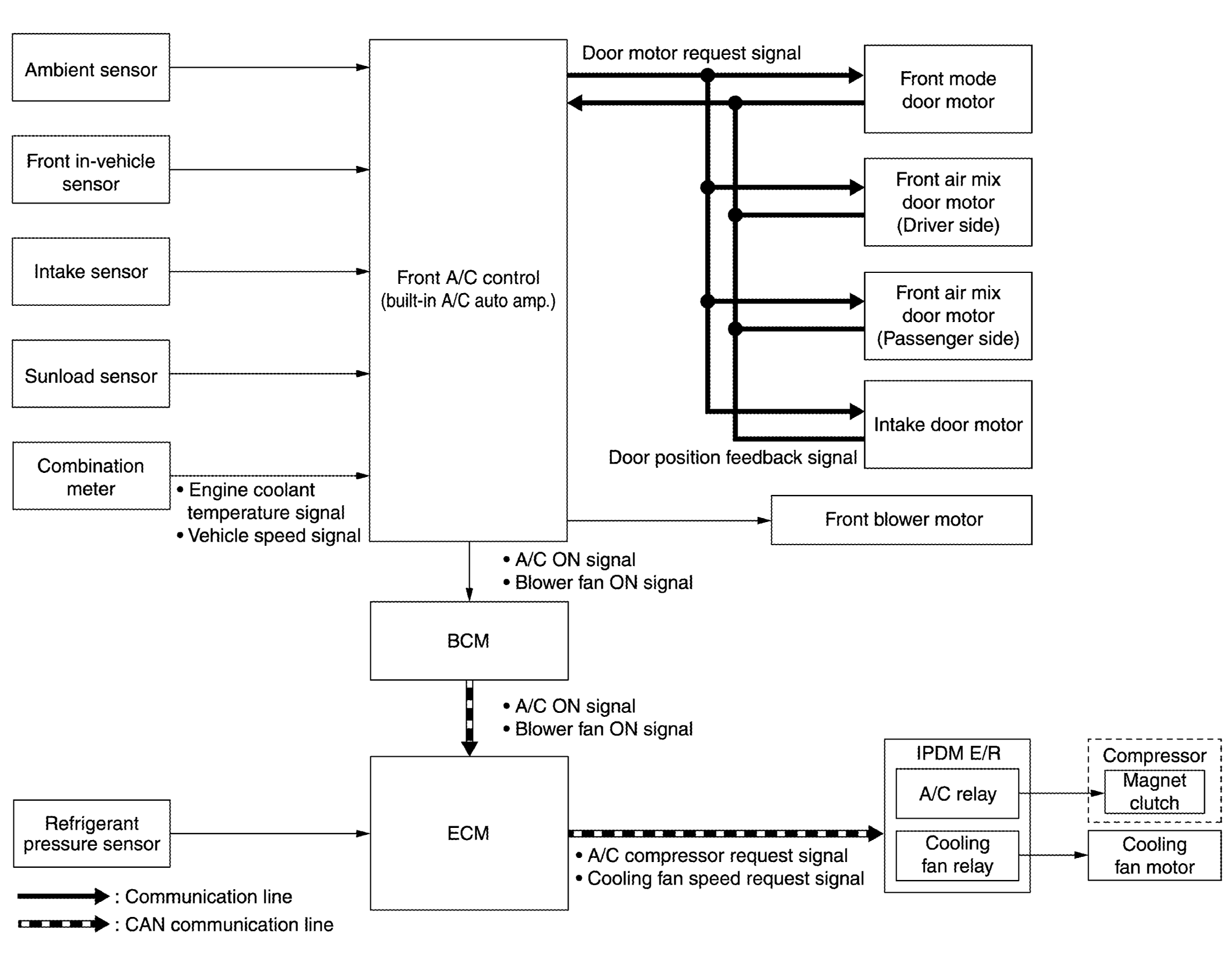 Ambient sensor

Front in-vehicle sensor

Intake sensor

Sunload sensor

Combination meter

• Engine coolant temperature signal
• Vehicle speed signal

Front A/C control (built-in A/C auto amp.)

Door motor request signal

Front mode door motor

Front air mix door motor (Driver side)

Front air mix door motor (Passenger side)

Intake door motor

Door position feedback signal

Front blower motor

• A/C ON signal
• Blower fan ON signal

BCM

• A/C ON signal
• Blower fan ON signal

Refrigerant pressure sensor

ECM

• A/C compressor request signal
• Cooling fan speed request signal

IPDM E/R

A/C relay

Cooling fan relay

Compressor

Magnet clutch

Cooling fan motor

: Communication line

: CAN communication line