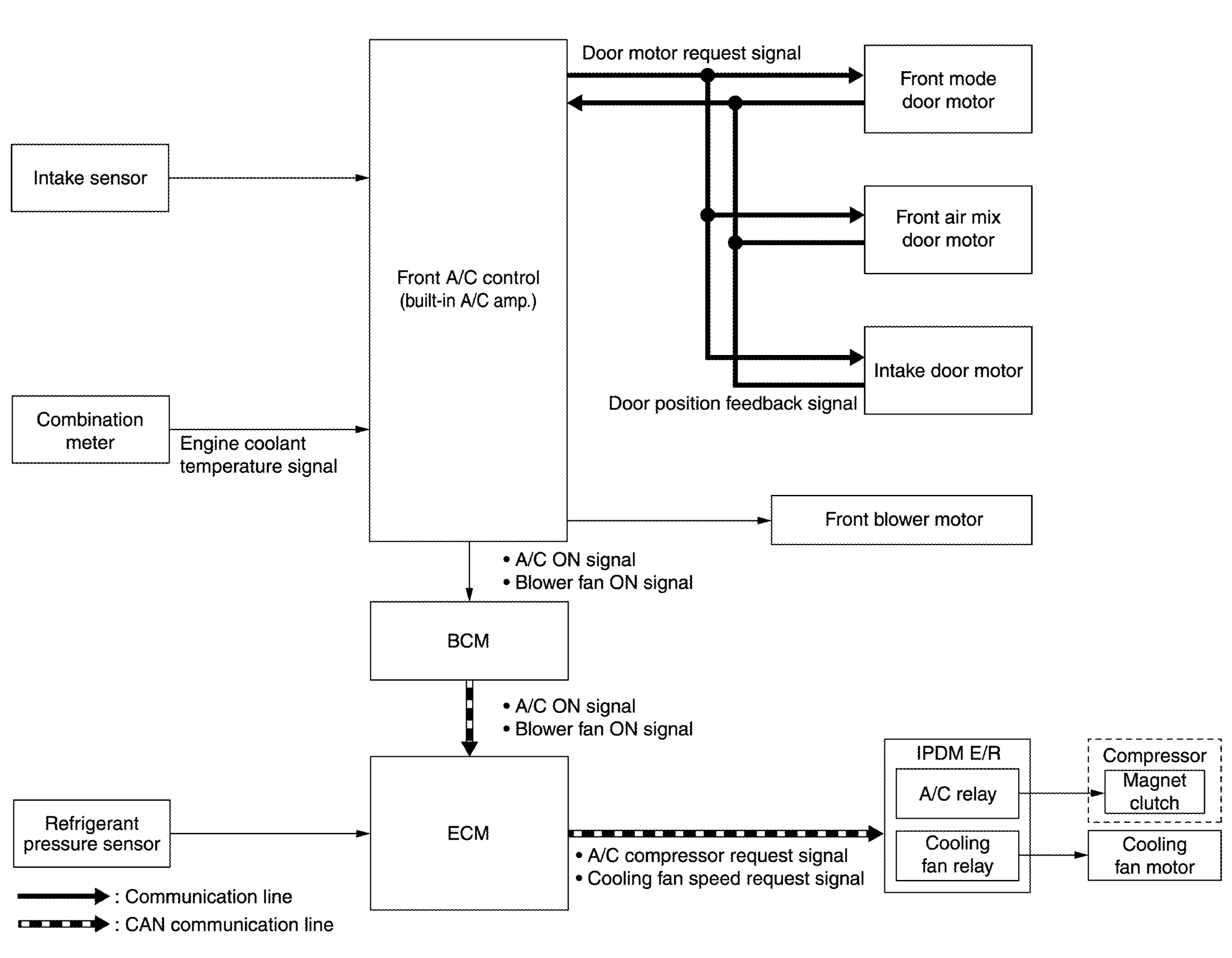 Door motor request signal

Front mode door motor

Intake sensor

Front air mix door motor

Front A/C control (built-in A/C amp.)

Intake door motor

Door position feedback signal

Combination meter

Engine coolant temperature signal

Front blower motor

• A/C ON signal
• Blower fan ON signal

BCM

• A/C ON signal
• Blower fan ON signal

IPDM E/R

Compressor

A/C relay

Magnet clutch

Refrigerant pressure sensor

ECM

Cooling fan relay

Cooling fan motor

• A/C compressor request signal
• Cooling fan speed request signal

: Communication line

: CAN communication line