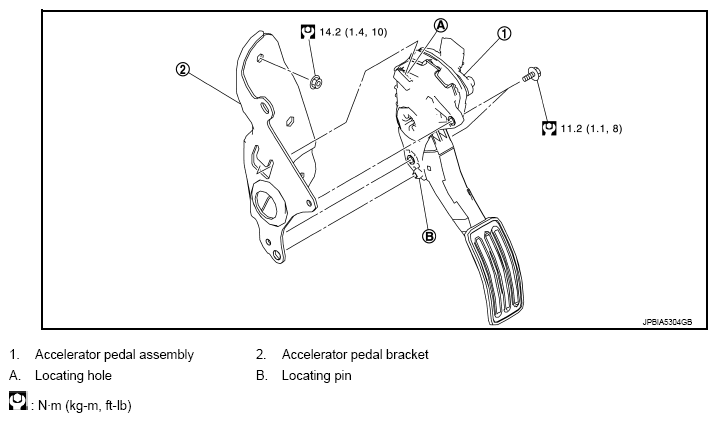 14.2 (1.4, 10)

A

1

2

11.2 (1.1, 8)

B

JPBIA5304GB

1. Accelerator pedal assembly
2. Accelerator pedal bracket
A. Locating hole
B. Locating pin

: N·m (kg-m, ft-lb)