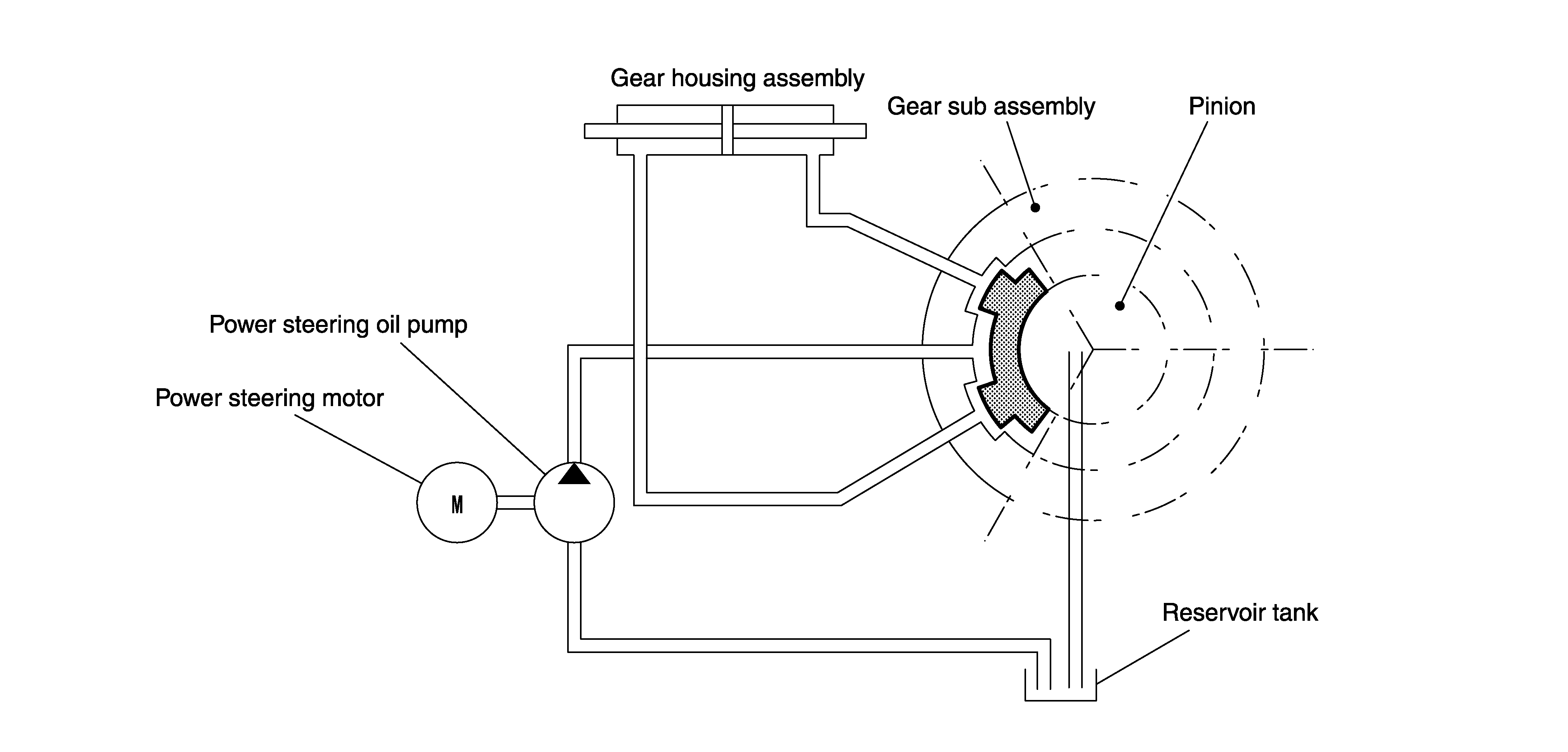 Gear housing assembly
Gear sub assembly
Pinion
Power steering oil pump
Power steering motor
M
Reservoir tank