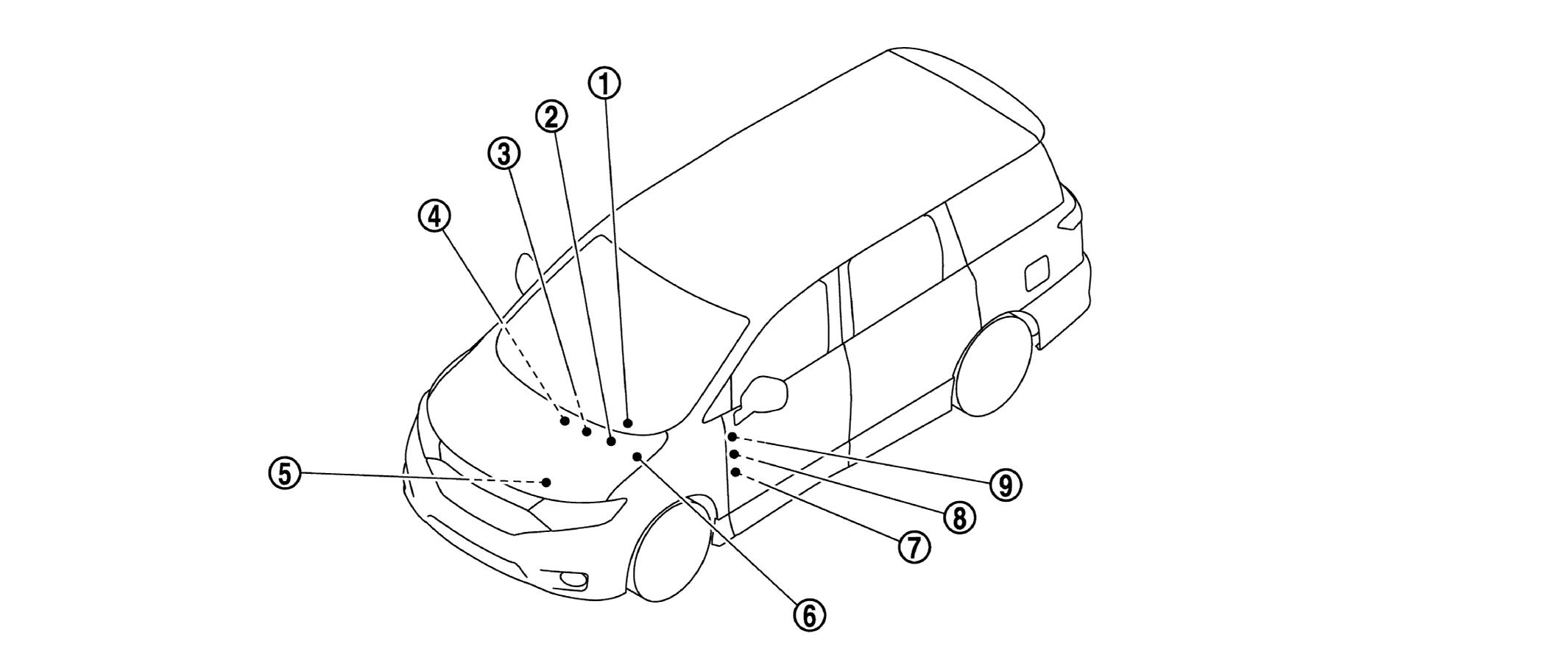 ①
②
③
④
⑤
⑥
⑦
⑧
⑨