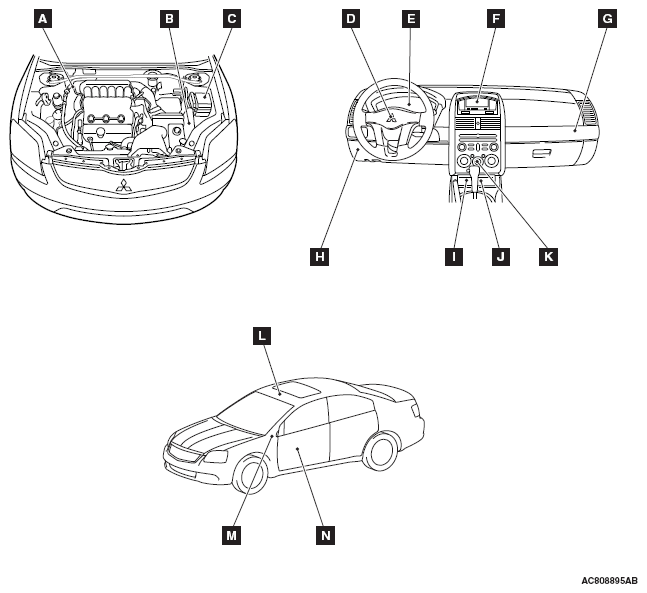 A
B
C
D
E
F
G
H
I
J
K
L
M
N
AC808895AB