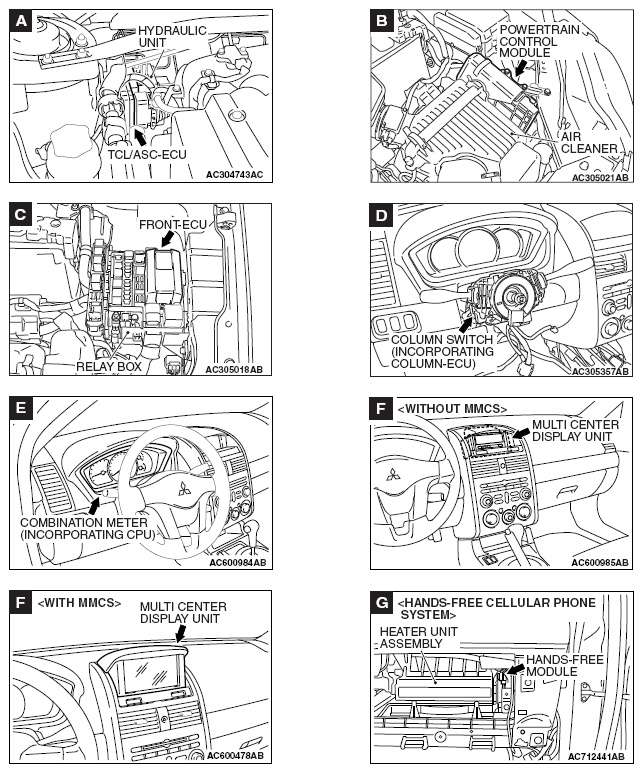 A
HYDRAULIC UNIT
TCL/ASC-ECU
AC304743AC

B
POWERTRAIN CONTROL MODULE
AIR CLEANER
AC305021AB

C
FRONT-ECU
RELAY BOX
AC305018AB

D
COLUMN SWITCH (INCORPORATING COLUMN-ECU)
AC305357AB

E
COMBINATION METER (INCORPORATING CPU)
AC600984AB

F
<WITHOUT MMCS>
MULTI CENTER DISPLAY UNIT
AC600985AB

F
<WITH MMCS>
MULTI CENTER DISPLAY UNIT
AC600478AB

G
<HANDS-FREE CELLULAR PHONE SYSTEM>
HEATER UNIT ASSEMBLY
HANDS-FREE MODULE
AC712441AB