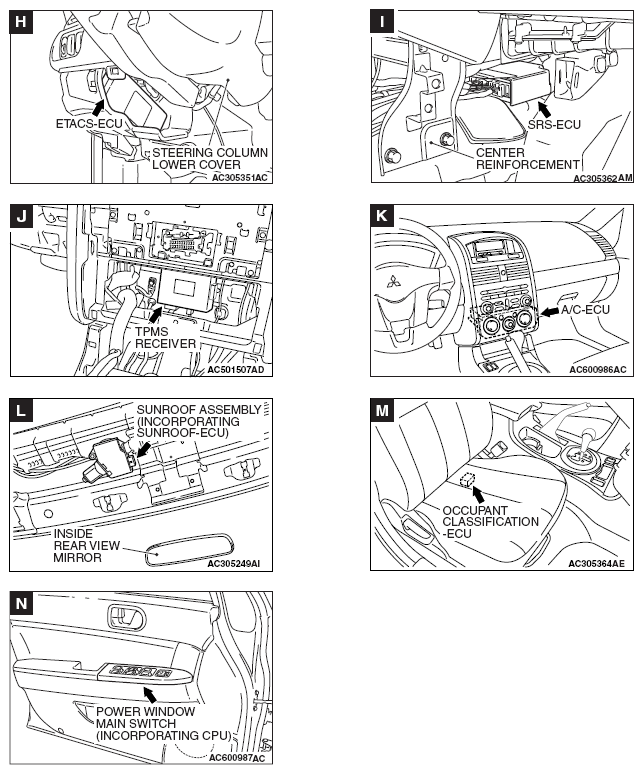 H
ETACS-ECU
STEERING COLUMN LOWER COVER
AC305351AC

I
SRS-ECU
CENTER REINFORCEMENT
AC305362AM

J
TPMS RECEIVER
AC501507AD

K
A/C-ECU
AC600986AC

L
SUNROOF ASSEMBLY (INCORPORATING SUNROOF-ECU)
INSIDE REAR VIEW MIRROR
AC305249AI

M
OCCUPANT CLASSIFICATION -ECU
AC305364AE

N
POWER WINDOW MAIN SWITCH (INCORPORATING CPU)
AC600987AC