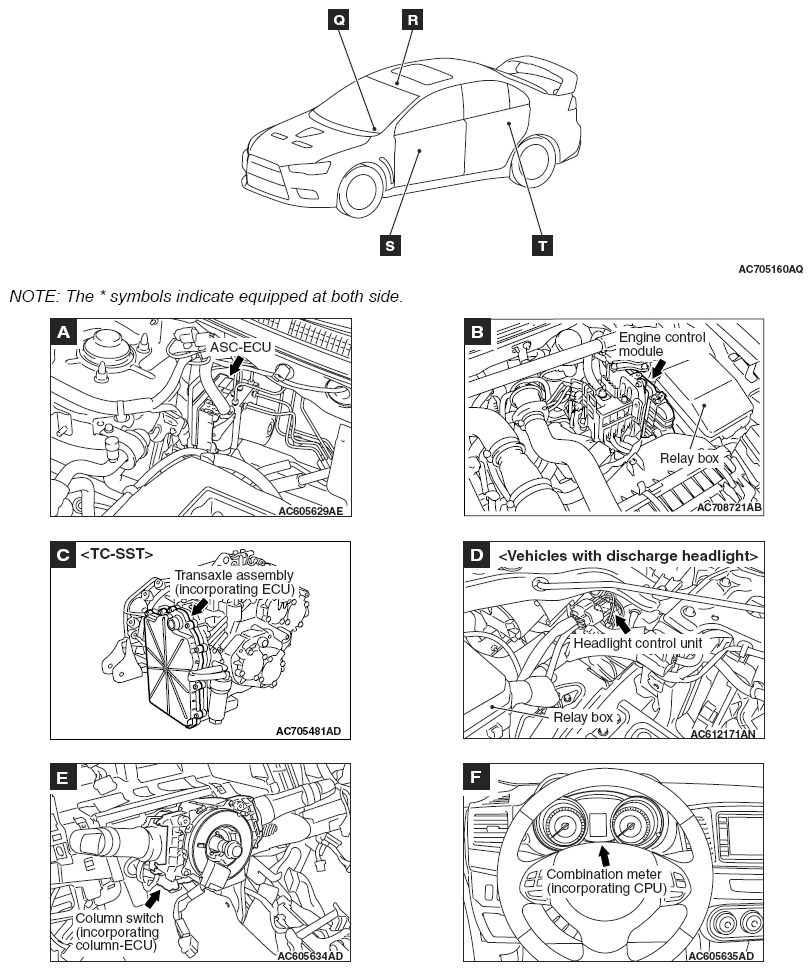 Q R

S T

AC705160AQ

NOTE: The * symbols indicate equipped at both side.

A
ASC-ECU
AC605629AE

B
Engine control module
Relay box
AC708721AB

C
<TC-SST>
Transaxle assembly (incorporating ECU)
AC705481AD

D
<Vehicles with discharge headlight>
Headlight control unit
Relay box
AC612171AN

E
Column switch (incorporating column-ECU)
AC605634AD

F
Combination meter (incorporating CPU)
AC605635AD