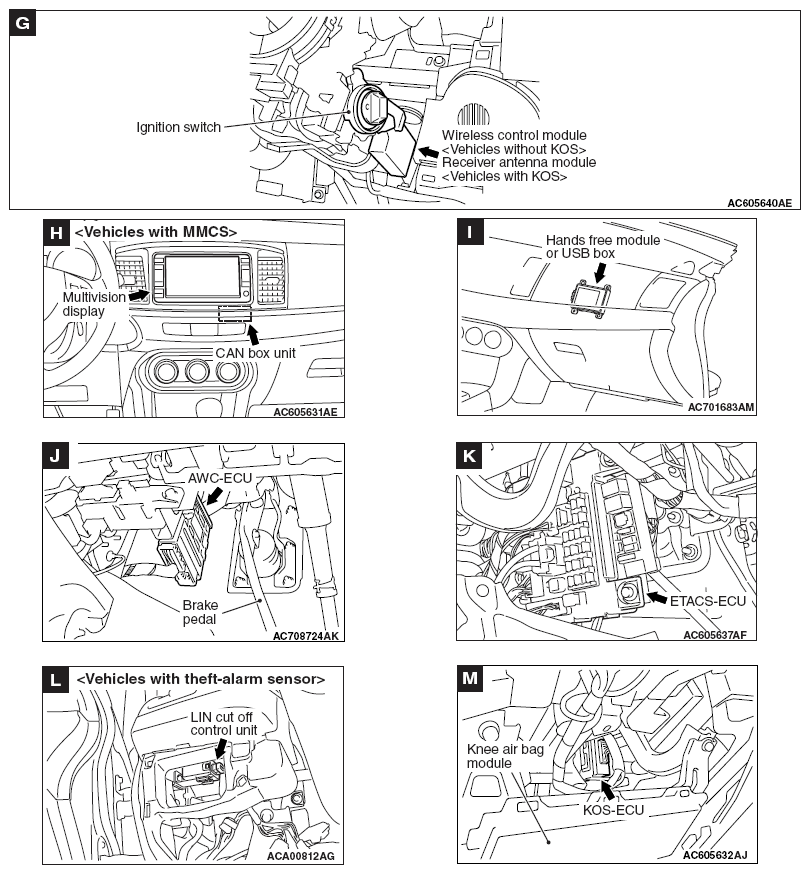 G

Ignition switch

Wireless control module <Vehicles without KOS>
Receiver antenna module <Vehicles with KOS>

AC605640AE

H <Vehicles with MMCS>

Multivision display

CAN box unit

AC605631AE

I

Hands free module or USB box

AC701683AM

J

AWC-ECU

Brake pedal

AC708724AK

K

ETACS-ECU

AC605637AF

L <Vehicles with theft-alarm sensor>

LIN cut off control unit

ACA00812AG

M

Knee air bag module

KOS-ECU

AC605632AJ