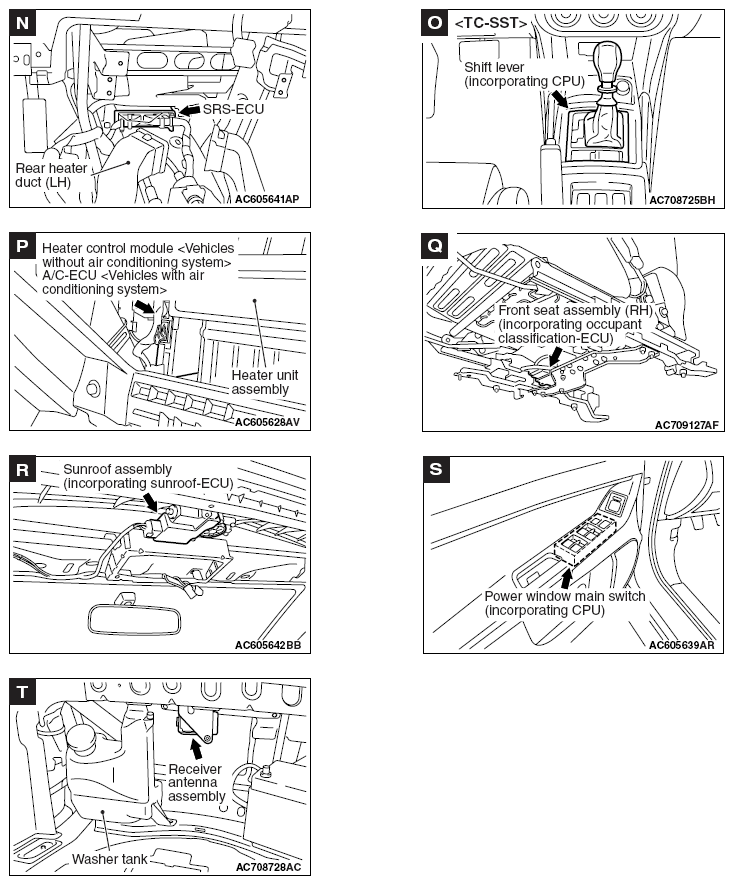 N
SRS-ECU
Rear heater duct (LH)
AC605641AP

O
<TC-SST>
Shift lever (incorporating CPU)
AC708725BH

P
Heater control module <Vehicles without air conditioning system> A/C-ECU <Vehicles with air conditioning system>
Heater unit assembly
AC605628AV

Q
Front seat assembly (RH) (incorporating occupant classification-ECU)
AC709127AF

R
Sunroof assembly (incorporating sunroof-ECU)
AC605642BB

S
Power window main switch (incorporating CPU)
AC605639AR

T
Receiver antenna assembly
Washer tank
AC708728AC