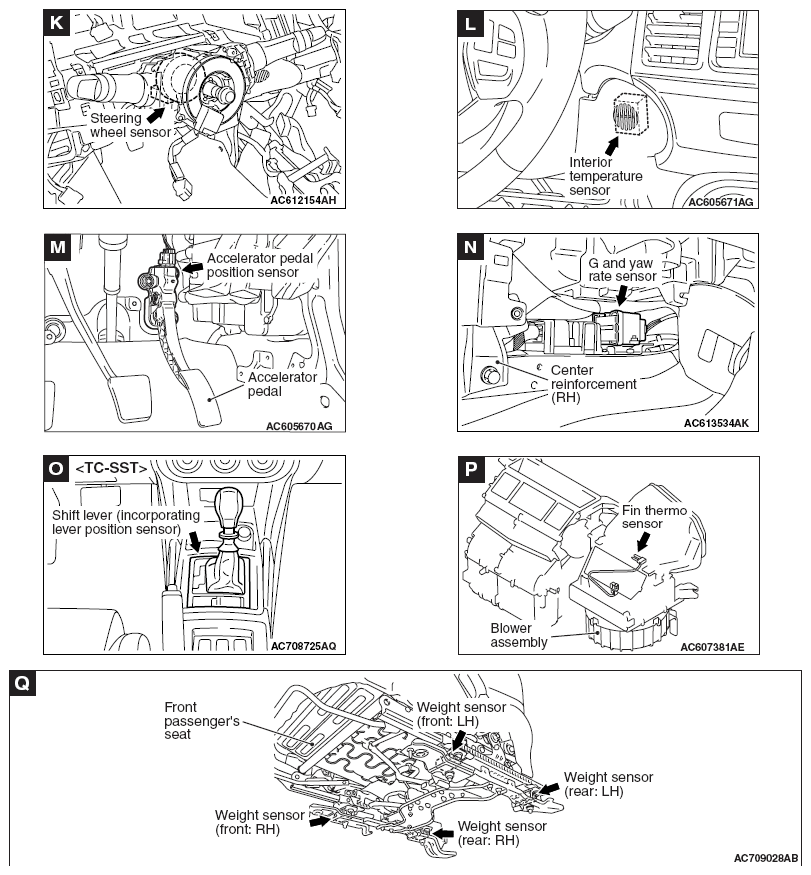 K

Steering wheel sensor

AC612154AH

L

Interior temperature sensor

AC605671AG

M

Accelerator pedal position sensor

Accelerator pedal

AC605670AG

N

G and yaw rate sensor

Center reinforcement (RH)

AC613534AK

O

<TC-SST>

Shift lever (incorporating lever position sensor)

AC708725AQ

P

Fin thermo sensor

Blower assembly

AC607381AE

Q

Front passenger's seat

Weight sensor (front: LH)

Weight sensor (rear: LH)

Weight sensor (front: RH)

Weight sensor (rear: RH)

AC709028AB