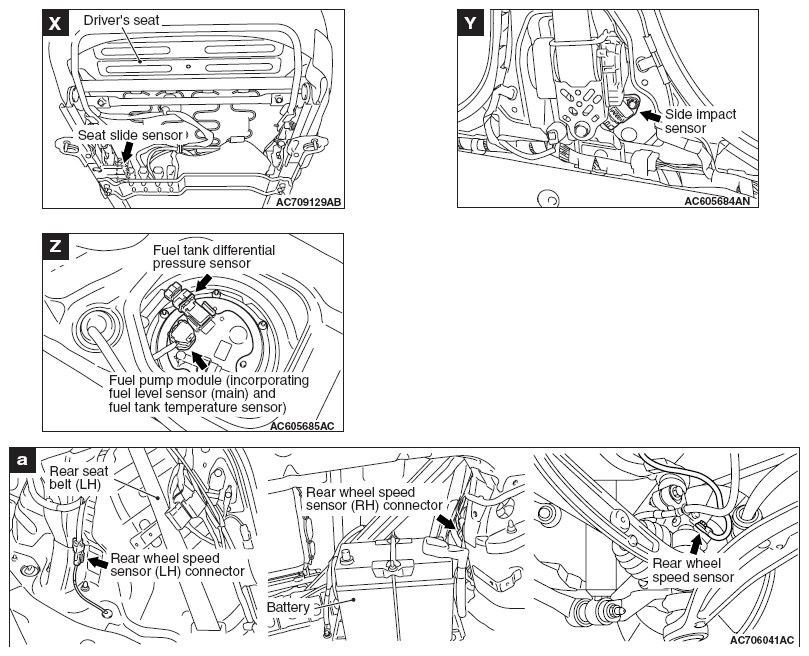 X
Driver's seat
Seat slide sensor
AC709129AB

Y
Side impact sensor
AC605684AN

Z
Fuel tank differential pressure sensor
Fuel pump module (incorporating fuel level sensor (main) and fuel tank temperature sensor)
AC605685AC

a
Rear seat belt (LH)
Rear wheel speed sensor (LH) connector
Rear wheel speed sensor (RH) connector
Battery
Rear wheel speed sensor
AC706041AC