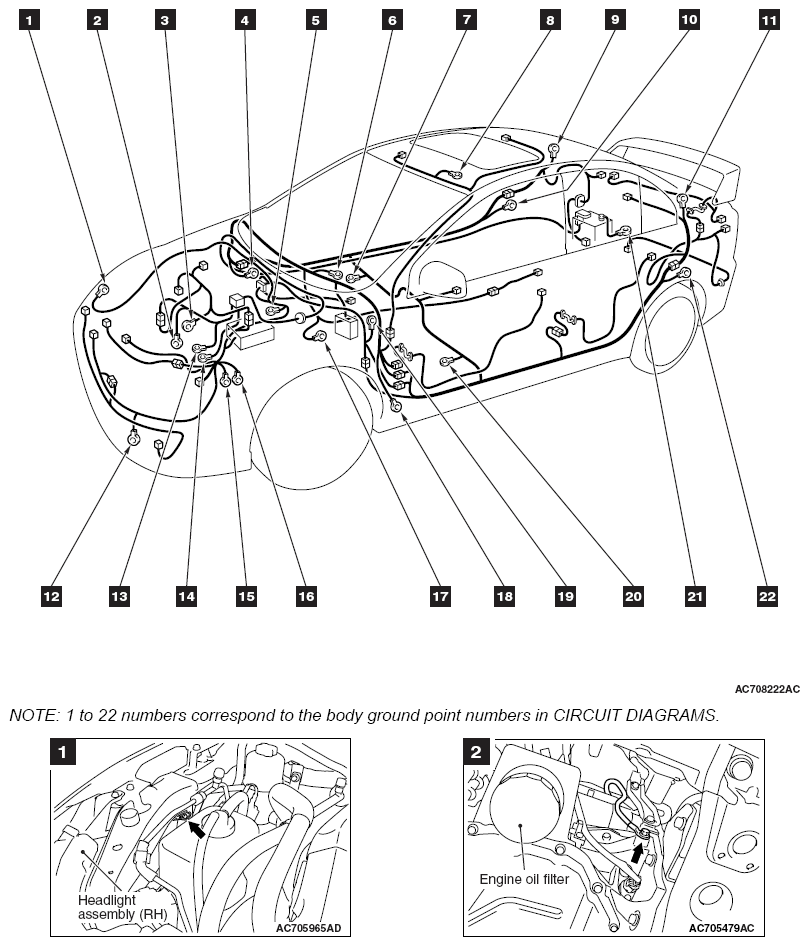 1 2 3 4 5 6 7 8 9 10 11

12 13 14 15 16 17 18 19 20 21 22

AC708222AC

NOTE: 1 to 22 numbers correspond to the body ground point numbers in CIRCUIT DIAGRAMS.

1

Headlight assembly (RH)

AC705965AD

2

Engine oil filter

AC705479AC