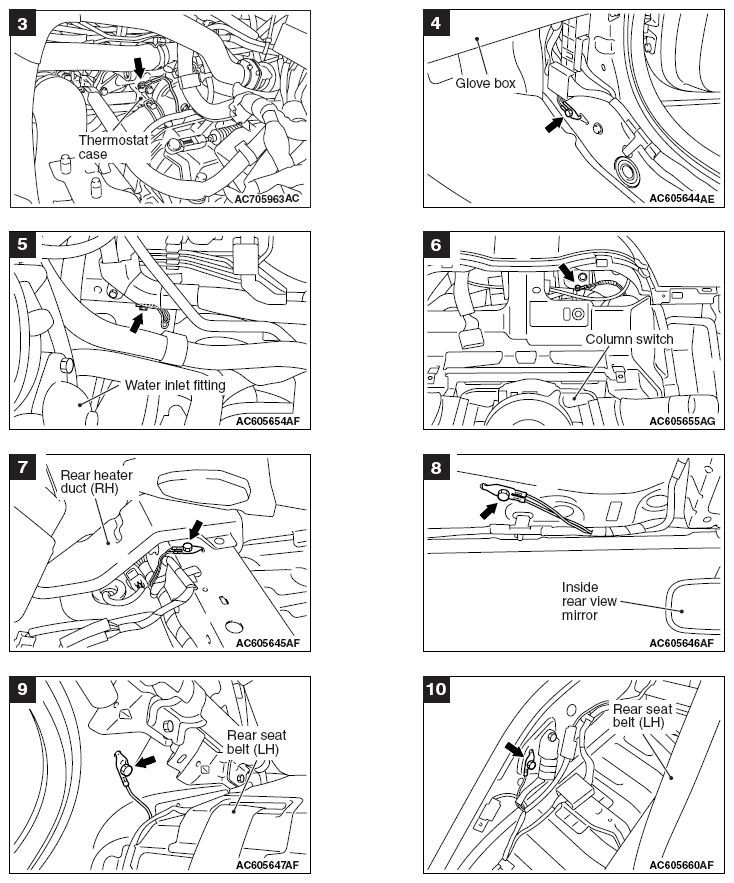 3
Thermostat case
AC705963AC

4
Glove box
AC605644AE

5
Water inlet fitting
AC605654AF

6
Column switch
AC605655AG

7
Rear heater duct (RH)
AC605645AF

8
Inside rear view mirror
AC605646AF

9
Rear seat belt (LH)
AC605647AF

10
Rear seat belt (LH)
AC605660AF