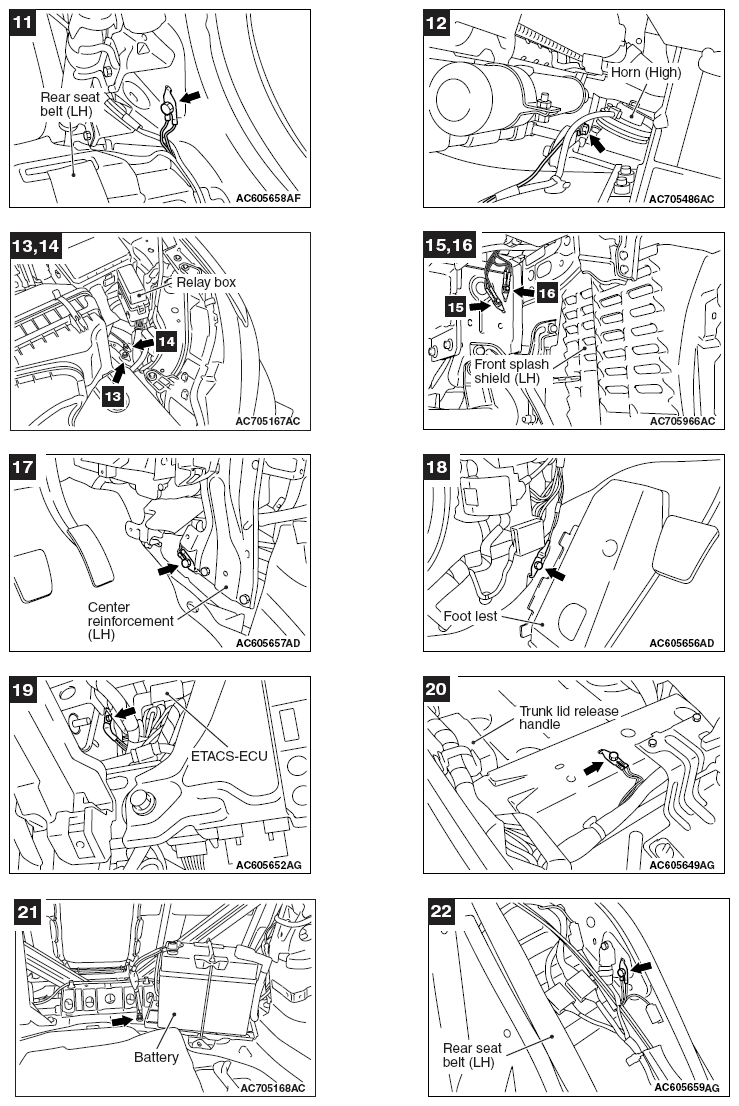 11
Rear seat belt (LH)
AC605658AF

12
Horn (High)
AC705486AC

13,14
Relay box
14
13
AC705167AC

15,16
15
16
Front splash shield (LH)
AC705966AC

17
Center reinforcement (LH)
AC605657AD

18
Foot lest
AC605656AD

19
ETACS-ECU
AC605652AG

20
Trunk lid release handle
AC605649AG

21
Battery
AC705168AC

22
Rear seat belt (LH)
AC605659AG