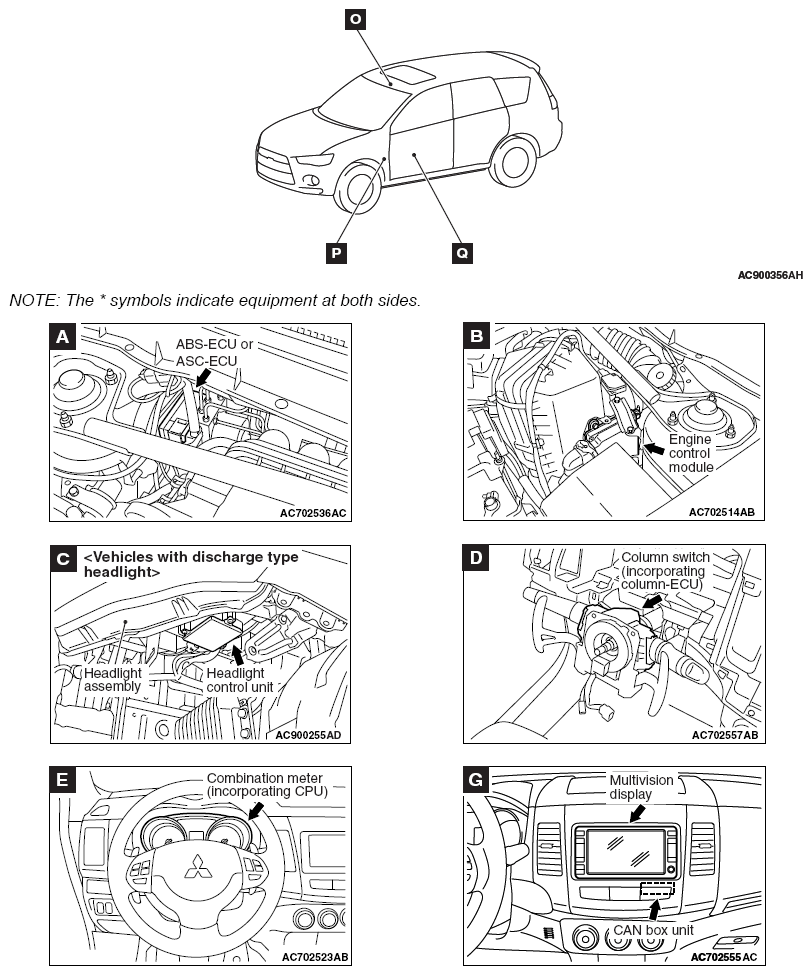 O

P

Q

AC900356AH

NOTE: The * symbols indicate equipment at both sides.

A
ABS-ECU or ASC-ECU
AC702536AC

B
Engine control module
AC702514AB

C
<Vehicles with discharge type headlight>
Headlight assembly
Headlight control unit
AC900255AD

D
Column switch (incorporating column-ECU)
AC702557AB

E
Combination meter (incorporating CPU)
AC702523AB

G
Multivision display
CAN box unit
AC702555AC