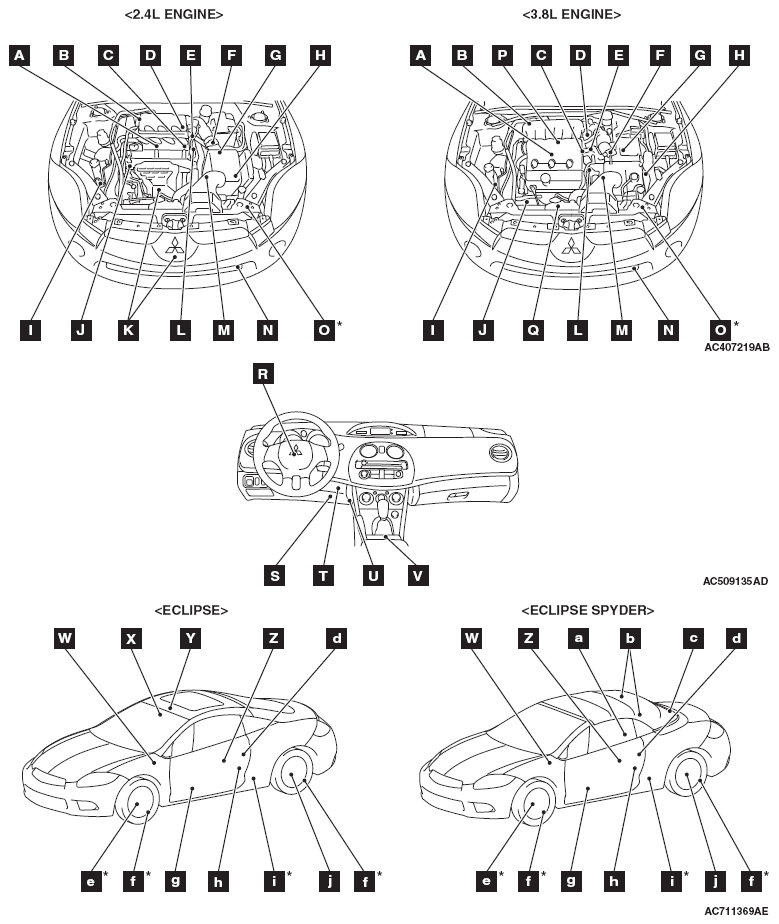 <2.4L ENGINE>

A B C D E F G H

I J K L M N O*

<3.8L ENGINE>

A B P C D E F G H

I J Q L M N O*

AC407219AB

R

S T U V

AC509135AD

<ECLIPSE>

W X Y Z d

e* f* g h i* j f*

<ECLIPSE SPYDER>

W Z a b c d

e* f* g h i* j f*

AC711369AE