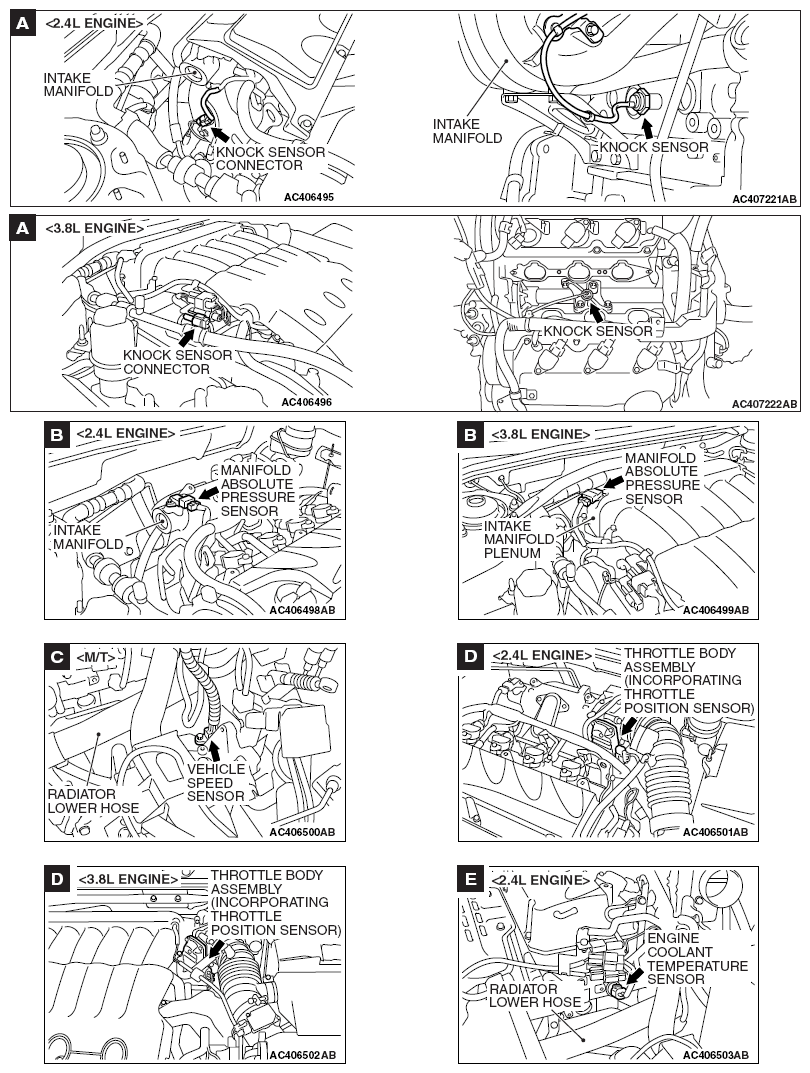 A <2.4L ENGINE>
INTAKE MANIFOLD
KNOCK SENSOR CONNECTOR
AC406495
INTAKE MANIFOLD
KNOCK SENSOR
AC407221AB

A <3.8L ENGINE>
KNOCK SENSOR CONNECTOR
AC406496
KNOCK SENSOR
AC407222AB

B <2.4L ENGINE>
MANIFOLD ABSOLUTE PRESSURE SENSOR
INTAKE MANIFOLD
AC406498AB

B <3.8L ENGINE>
MANIFOLD ABSOLUTE PRESSURE SENSOR
INTAKE MANIFOLD PLENUM
AC406499AB

C <M/T>
VEHICLE SPEED SENSOR
RADIATOR LOWER HOSE
AC406500AB

D <2.4L ENGINE>
THROTTLE BODY ASSEMBLY (INCORPORATING THROTTLE POSITION SENSOR)
AC406501AB

D <3.8L ENGINE>
THROTTLE BODY ASSEMBLY (INCORPORATING THROTTLE POSITION SENSOR)
AC406502AB

E <2.4L ENGINE>
ENGINE COOLANT TEMPERATURE SENSOR
RADIATOR LOWER HOSE
AC406503AB