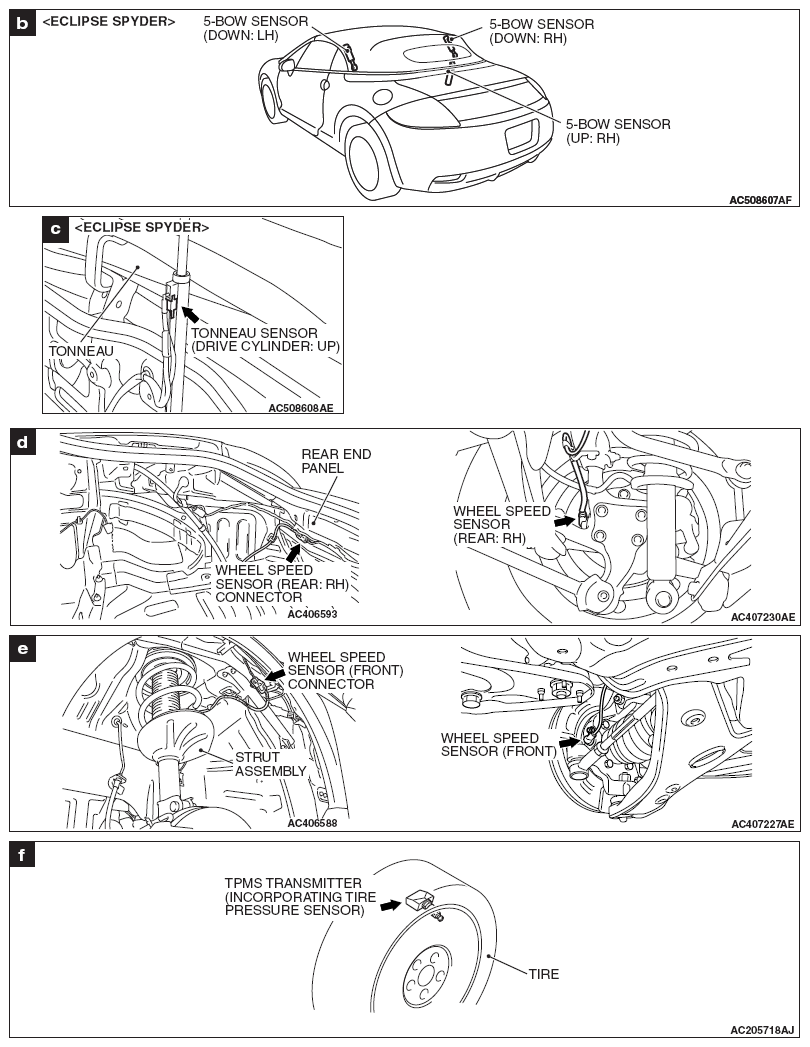 b <ECLIPSE SPYDER>

5-BOW SENSOR (DOWN: LH)

5-BOW SENSOR (DOWN: RH)

5-BOW SENSOR (UP: RH)

AC508607AF

c <ECLIPSE SPYDER>

TONNEAU

TONNEAU SENSOR (DRIVE CYLINDER: UP)

AC508608AE

d

REAR END PANEL

WHEEL SPEED SENSOR (REAR: RH) CONNECTOR

AC406593

WHEEL SPEED SENSOR (REAR: RH)

AC407230AE

e

WHEEL SPEED SENSOR (FRONT) CONNECTOR

STRUT ASSEMBLY

AC406588

WHEEL SPEED SENSOR (FRONT)

AC407227AE

f

TPMS TRANSMITTER (INCORPORATING TIRE PRESSURE SENSOR)

TIRE

AC205718AJ