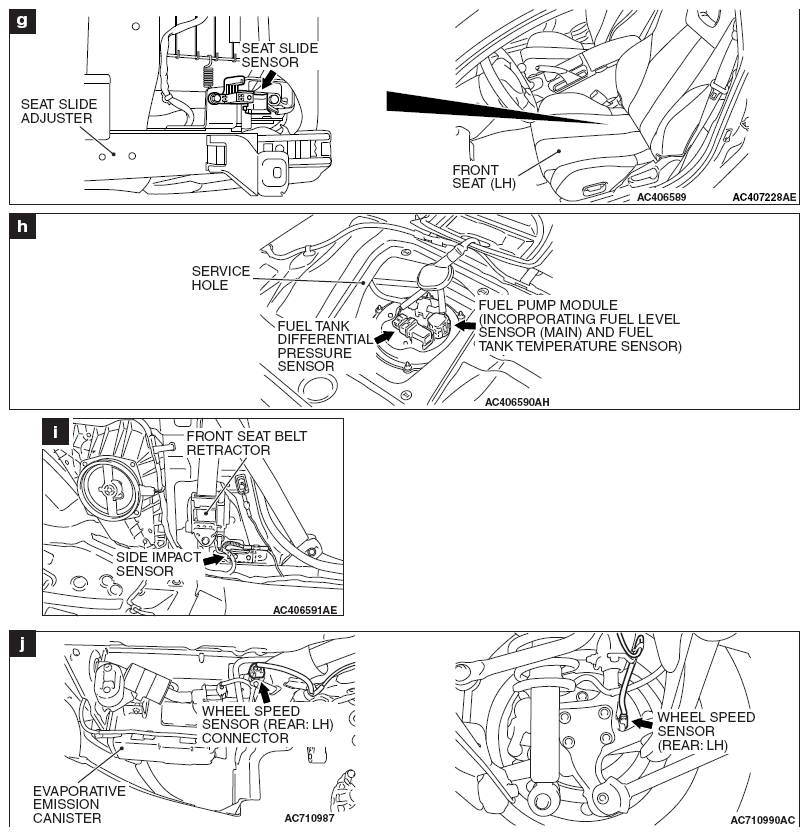 g

SEAT SLIDE SENSOR

SEAT SLIDE ADJUSTER

FRONT SEAT (LH)

AC406589

AC407228AE

h

SERVICE HOLE

FUEL TANK DIFFERENTIAL PRESSURE SENSOR

FUEL PUMP MODULE (INCORPORATING FUEL LEVEL SENSOR (MAIN) AND FUEL TANK TEMPERATURE SENSOR)

AC406590AH

i

FRONT SEAT BELT RETRACTOR

SIDE IMPACT SENSOR

AC406591AE

j

WHEEL SPEED SENSOR (REAR: LH) CONNECTOR

EVAPORATIVE EMISSION CANISTER

AC710987

WHEEL SPEED SENSOR (REAR: LH)

AC710990AC