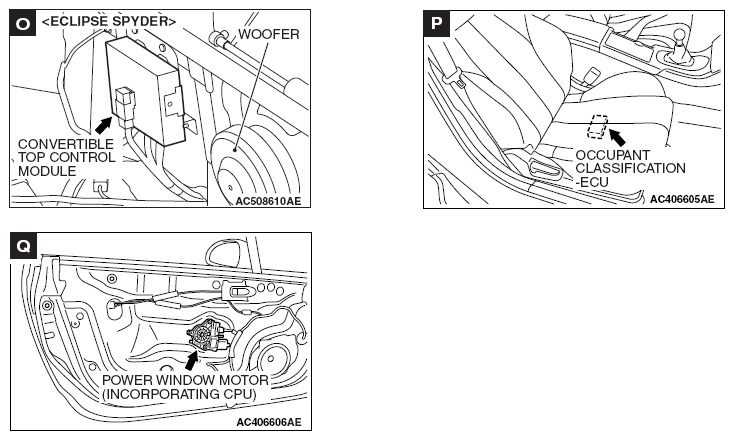 O
<ECLIPSE SPYDER>
WOOFER
CONVERTIBLE TOP CONTROL MODULE
AC508610AE

P
OCCUPANT CLASSIFICATION -ECU
AC406605AE

Q
POWER WINDOW MOTOR (INCORPORATING CPU)
AC406606AE