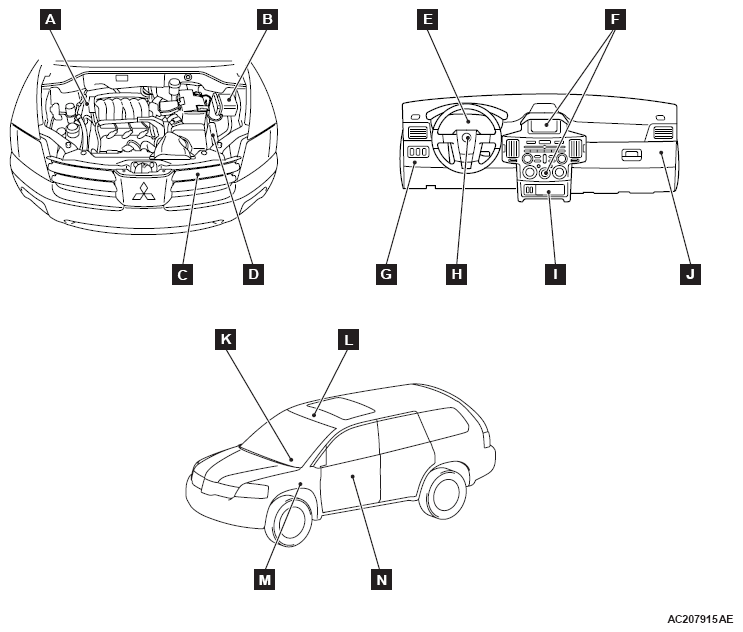 A
B
C
D
E
F
G
H
I
J
K
L
M
N
AC207915AE