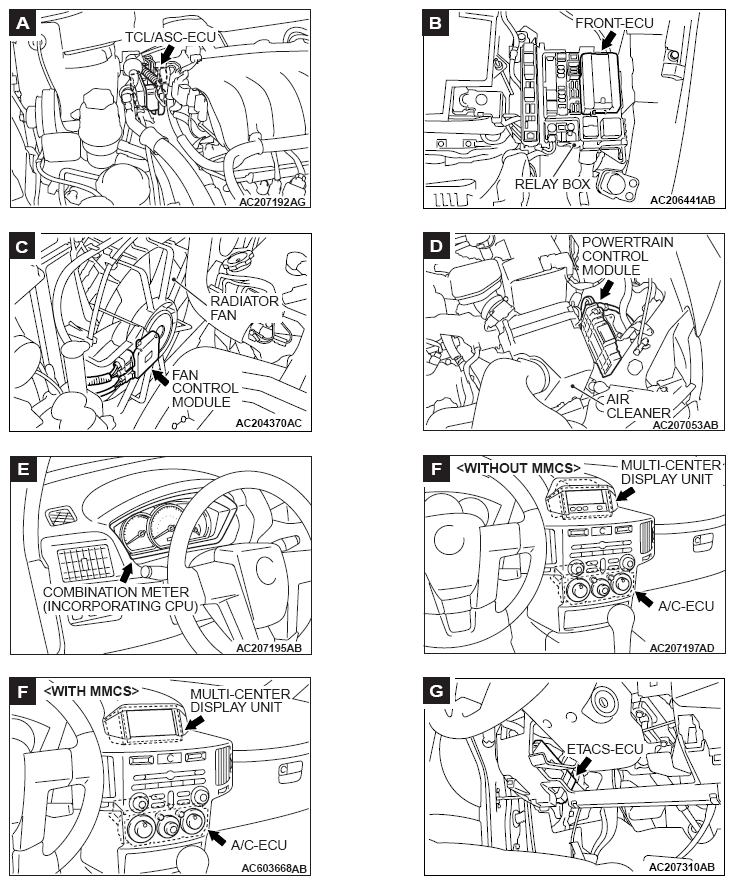 A
TCL/ASC-ECU
AC207192AG

B
FRONT-ECU
RELAY BOX
AC206441AB

C
RADIATOR FAN
FAN CONTROL MODULE
AC204370AC

D
POWERTRAIN CONTROL MODULE
AIR CLEANER
AC207053AB

E
COMBINATION METER (INCORPORATING CPU)
AC207195AB

F
<WITHOUT MMCS>
MULTI-CENTER DISPLAY UNIT
A/C-ECU
AC207197AD

F
<WITH MMCS>
MULTI-CENTER DISPLAY UNIT
A/C-ECU
AC603668AB

G
ETACS-ECU
AC207310AB