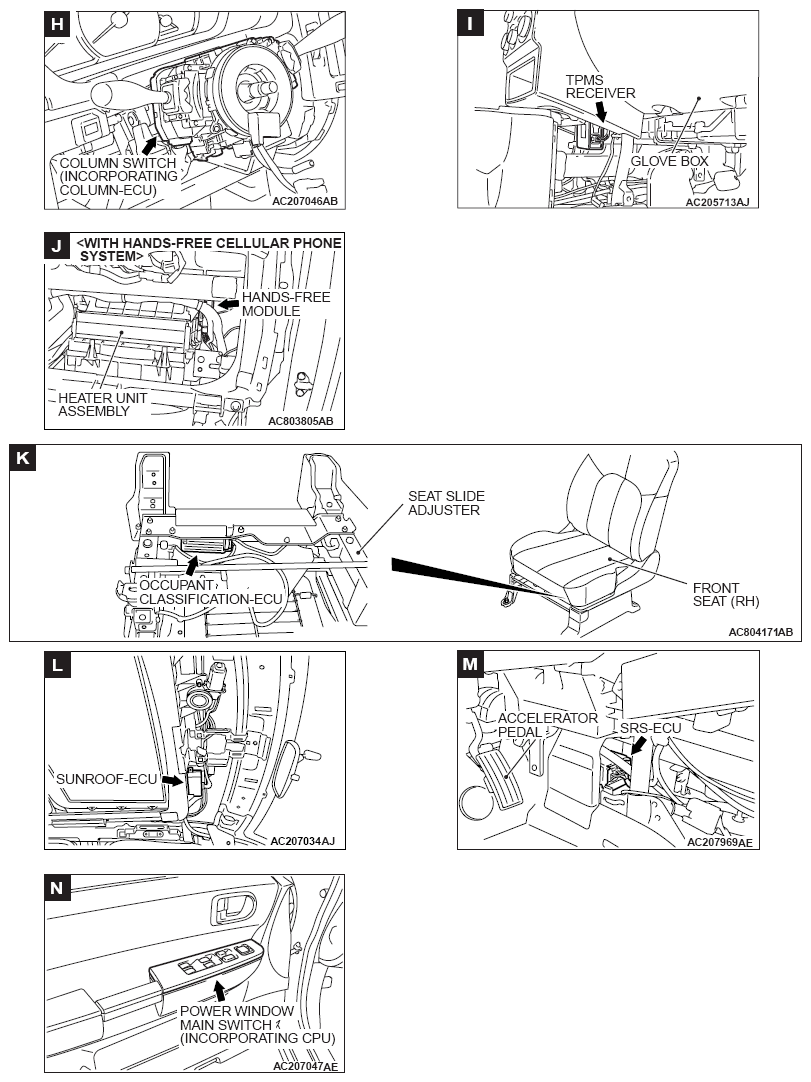 H

COLUMN SWITCH (INCORPORATING COLUMN-ECU)

AC207046AB

I

TPMS RECEIVER

GLOVE BOX

AC205713AJ

J

<WITH HANDS-FREE CELLULAR PHONE SYSTEM>

HANDS-FREE MODULE

HEATER UNIT ASSEMBLY

AC803805AB

K

SEAT SLIDE ADJUSTER

OCCUPANT CLASSIFICATION-ECU

FRONT SEAT (RH)

AC804171AB

L

SUNROOF-ECU

AC207034AJ

M

ACCELERATOR PEDAL

SRS-ECU

AC207969AE

N

POWER WINDOW MAIN SWITCH (INCORPORATING CPU)

AC207047AE