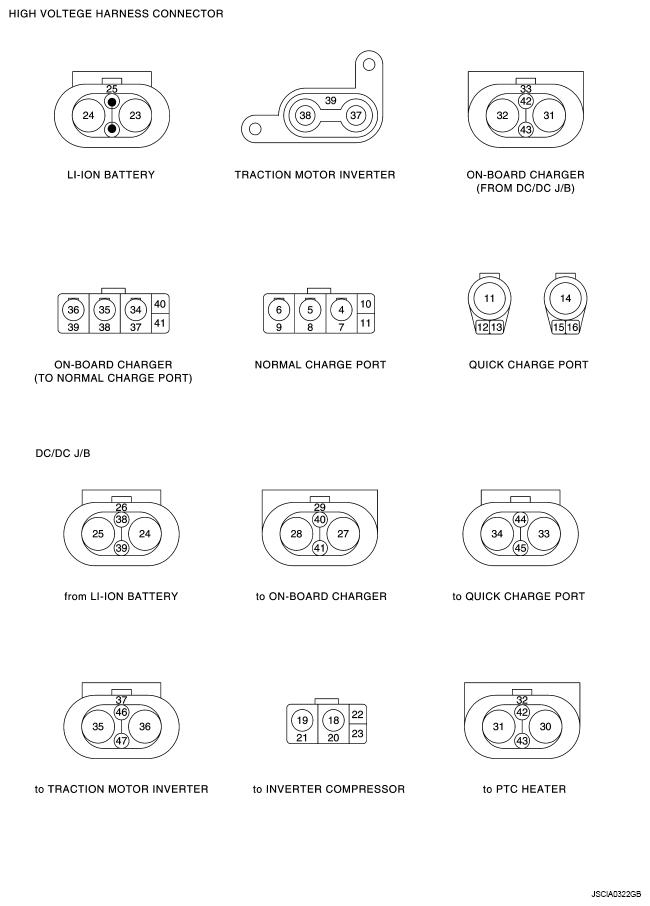 HIGH VOLTEGE HARNESS CONNECTOR

25
24 23

LI-ION BATTERY

39
38 37

TRACTION MOTOR INVERTER

33
42
32 31
43

ON-BOARD CHARGER
(FROM DC/DC J/B)

36 35 34 40
39 38 37 41

ON-BOARD CHARGER
(TO NORMAL CHARGE PORT)

6 5 4 10
9 8 7 11

NORMAL CHARGE PORT

11
12 13

14
15 16

QUICK CHARGE PORT

DC/DC J/B

26
38
25 24
39

from LI-ION BATTERY

29
40
28 27
41

to ON-BOARD CHARGER

44
34 33
45

to QUICK CHARGE PORT

37
46
35 36
47

to TRACTION MOTOR INVERTER

19 18 22
21 20 23

to INVERTER COMPRESSOR

32
42
31 30
43

to PTC HEATER

JSCIA0322GB