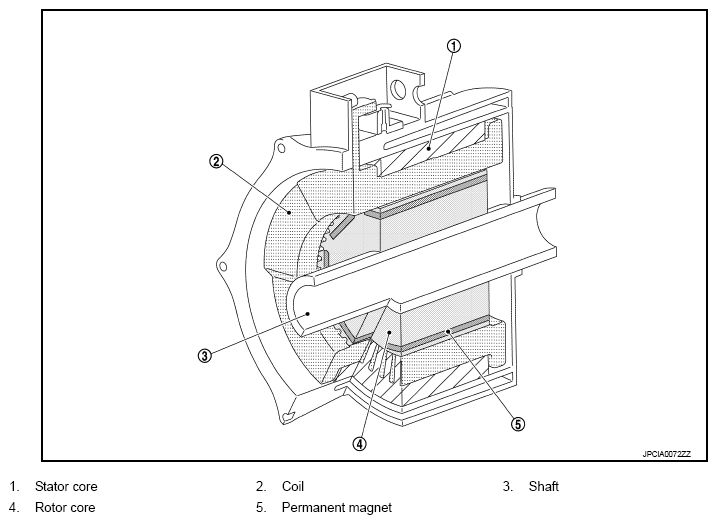 ①
②
③
④
⑤
JPCIA0072ZZ

1. Stator core
2. Coil
3. Shaft
4. Rotor core
5. Permanent magnet