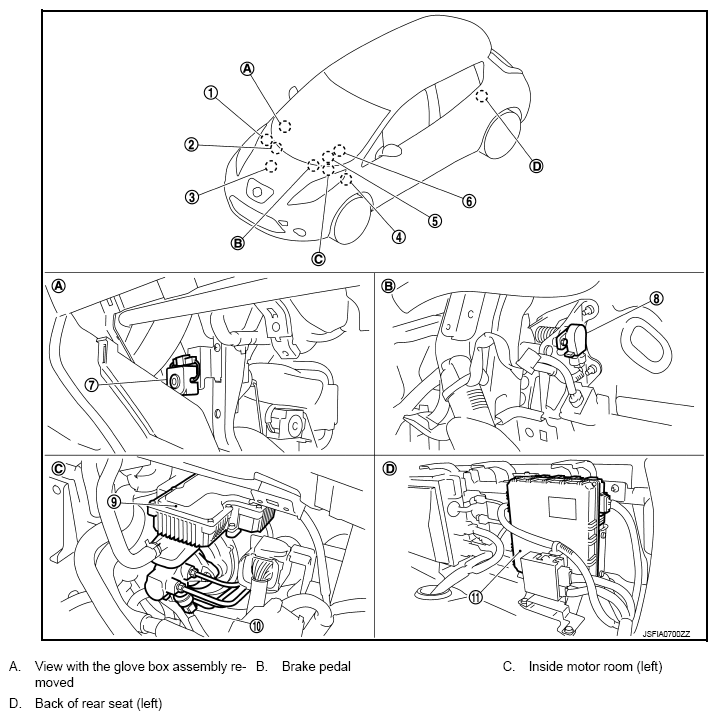 A
1
2
3
B
C
4
5
6
D

A
7

B
8

C
9
10

D
11

JSFIA0700ZZ

A. View with the glove box assembly removed
B. Brake pedal
C. Inside motor room (left)
D. Back of rear seat (left)