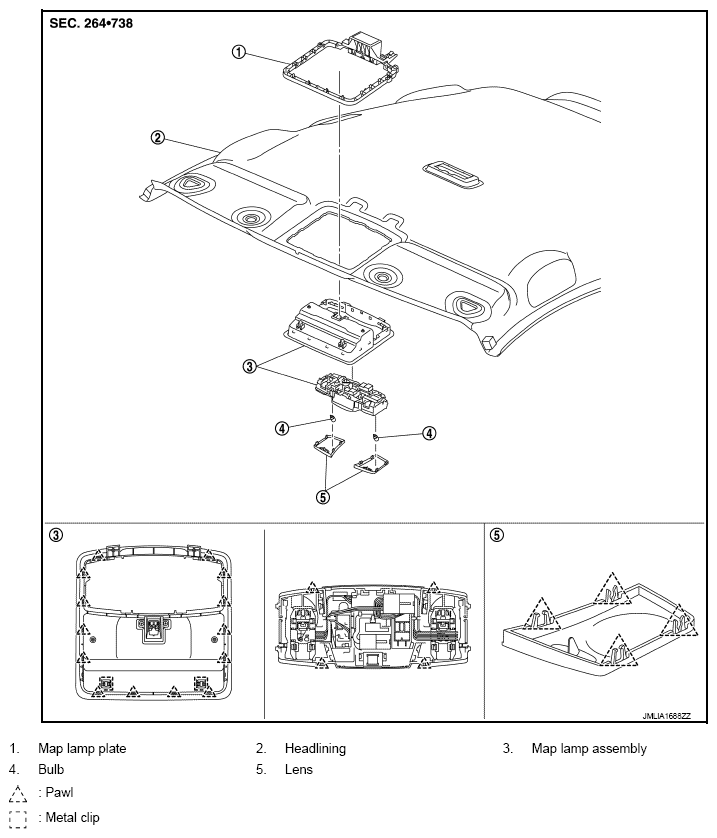 SEC. 264•738

1
2
3
4
4
5

3
5

JMLIA1688ZZ

1. Map lamp plate
2. Headlining
3. Map lamp assembly
4. Bulb
5. Lens

: Pawl
: Metal clip