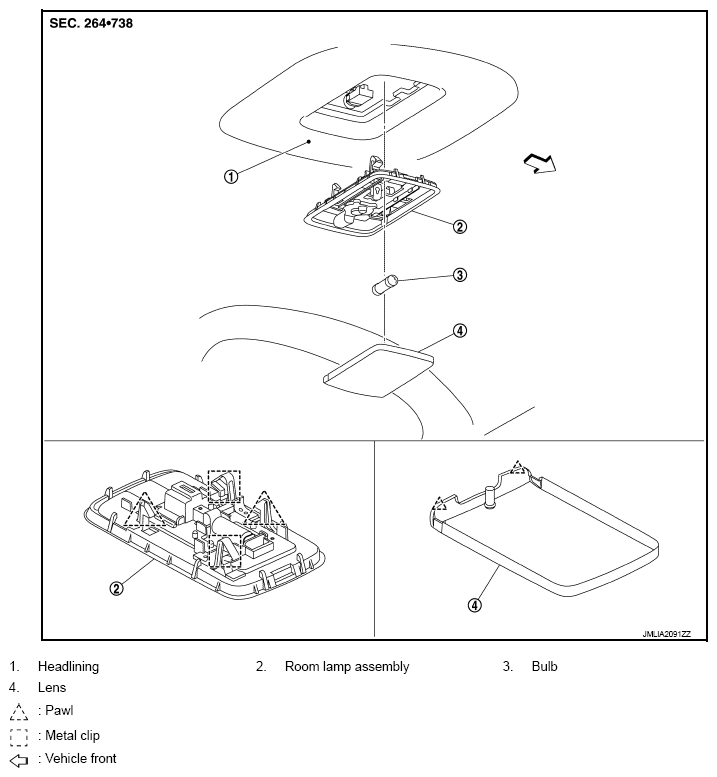 SEC. 264•738

①
②
③
④

②

④

JMLIA2091ZZ

1. Headlining
2. Room lamp assembly
3. Bulb
4. Lens

: Pawl
: Metal clip
: Vehicle front