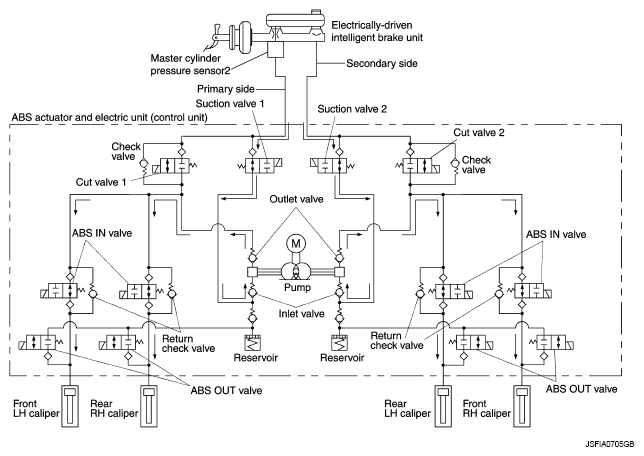 Electrically-driven intelligent brake unit

Master cylinder pressure sensor2

Secondary side

Primary side

Suction valve 1

Suction valve 2

ABS actuator and electric unit (control unit)

Check valve

Cut valve 2

Check valve

Cut valve 1

Outlet valve

ABS IN valve

ABS IN valve

M

Pump

Inlet valve

Return check valve

Return check valve

Reservoir

Reservoir

ABS OUT valve

ABS OUT valve

Front LH caliper

Rear RH caliper

Rear LH caliper

Front RH caliper

JSFIA0705GB