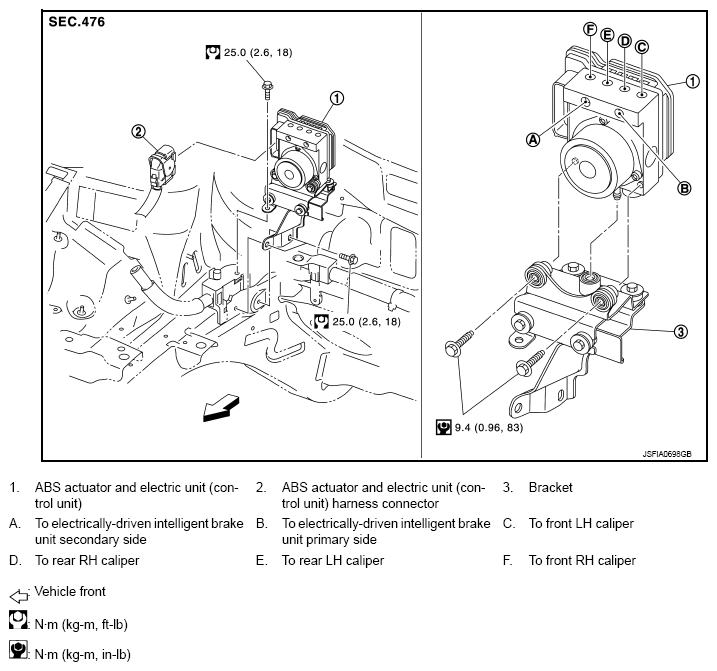 SEC.476

25.0 (2.6, 18)

1

2

25.0 (2.6, 18)

F E D C

1

A

B

3

9.4 (0.96, 83)

JSFIA0698GB

1. ABS actuator and electric unit (control unit)
2. ABS actuator and electric unit (control unit) harness connector
3. Bracket
A. To electrically-driven intelligent brake unit secondary side
B. To electrically-driven intelligent brake unit primary side
C. To front LH caliper
D. To rear RH caliper
E. To rear LH caliper
F. To front RH caliper

: Vehicle front

: N·m (kg-m, ft-lb)

: N·m (kg-m, in-lb)