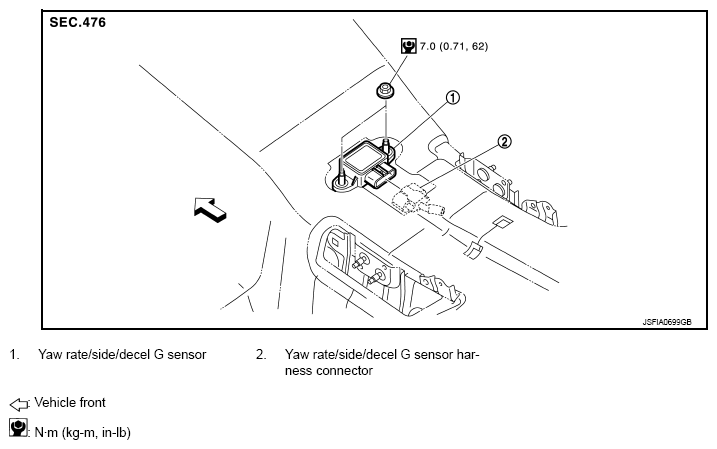 SEC.476

7.0 (0.71, 62)

1

2

JSFIA0699GB

1. Yaw rate/side/decel G sensor

2. Yaw rate/side/decel G sensor harness connector

: Vehicle front

: N·m (kg-m, in-lb)