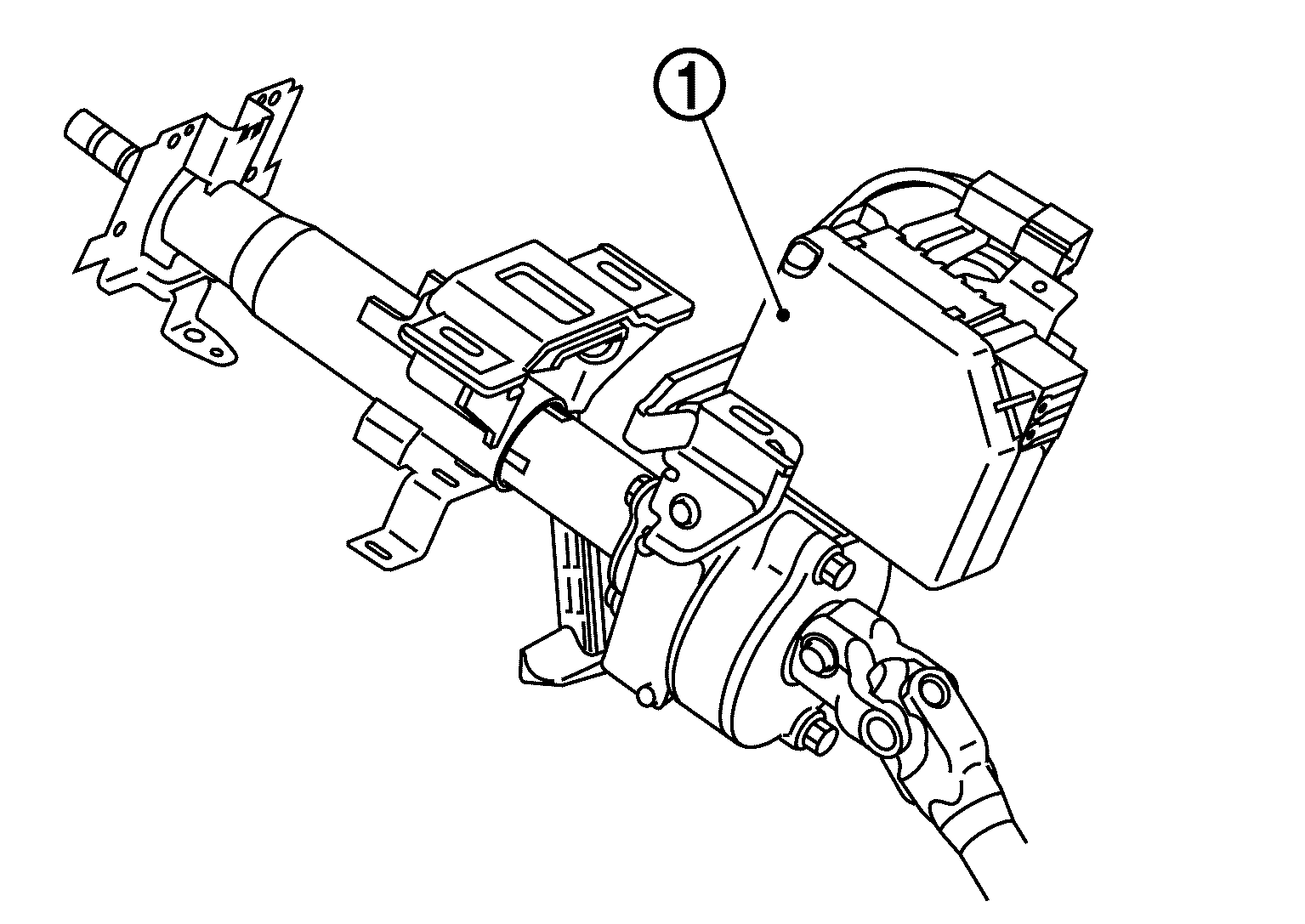 1