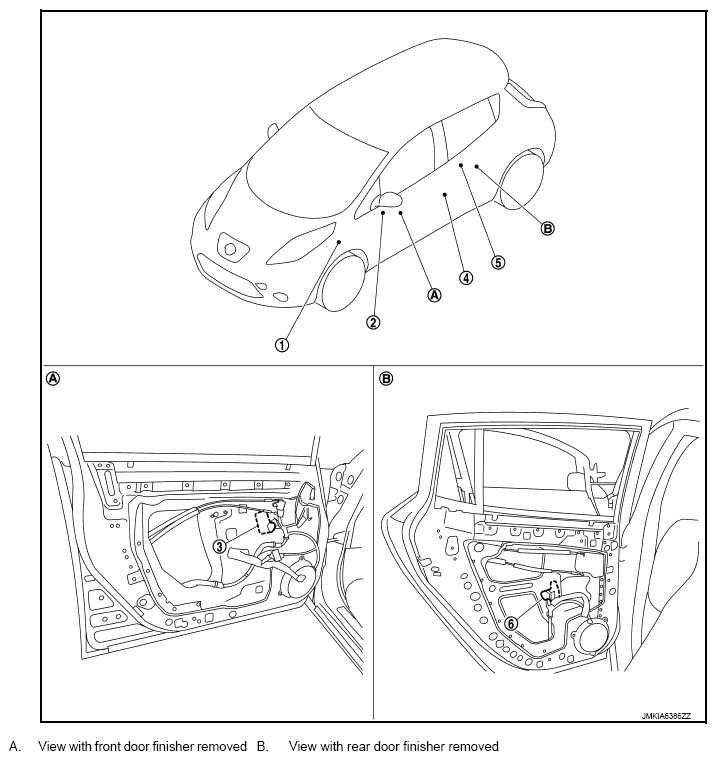 Ⓑ
⑤
④
Ⓐ
②
①
Ⓐ
③
Ⓑ
⑥
JMKIA6385ZZ

A. View with front door finisher removed B. View with rear door finisher removed