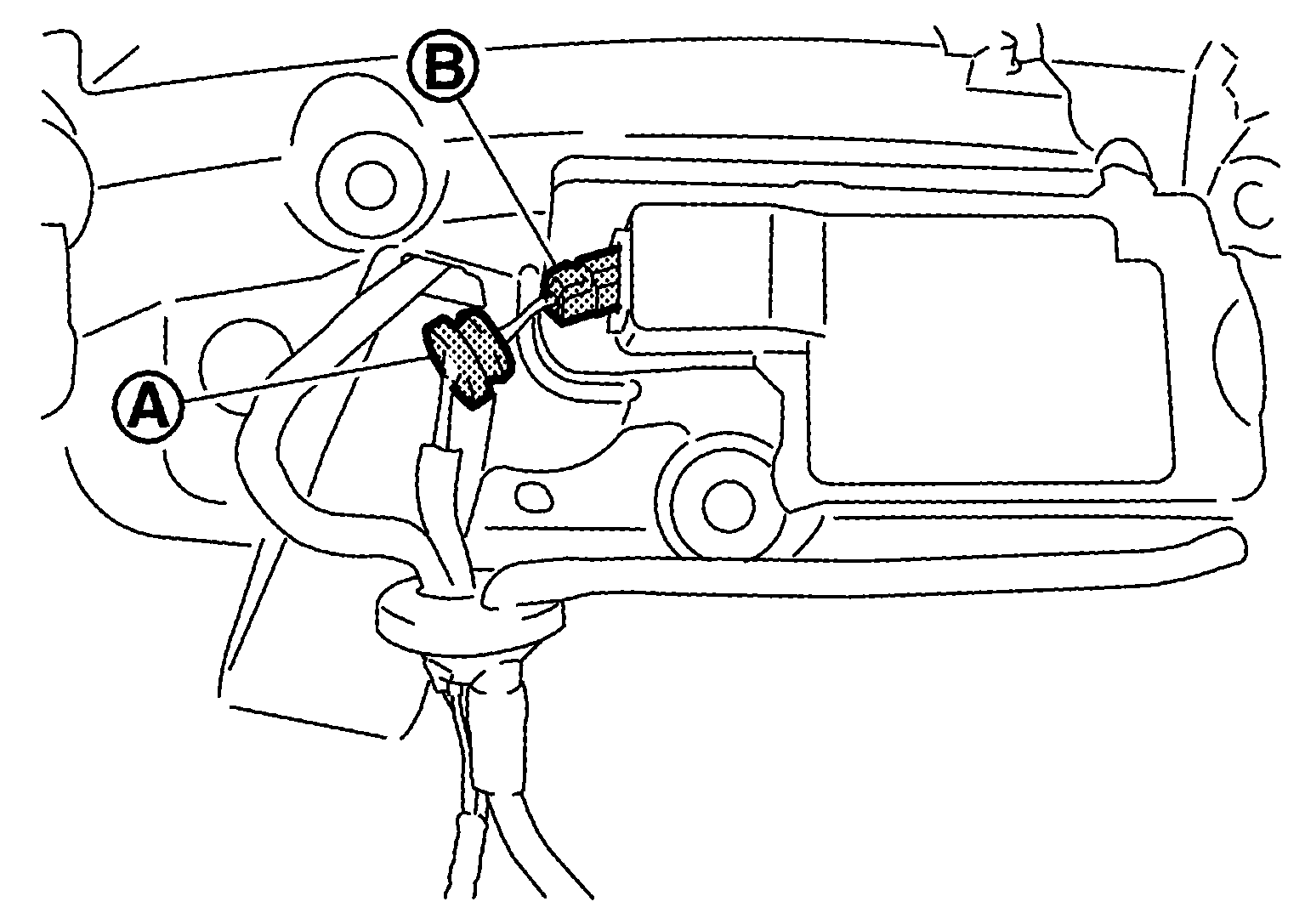 B

A