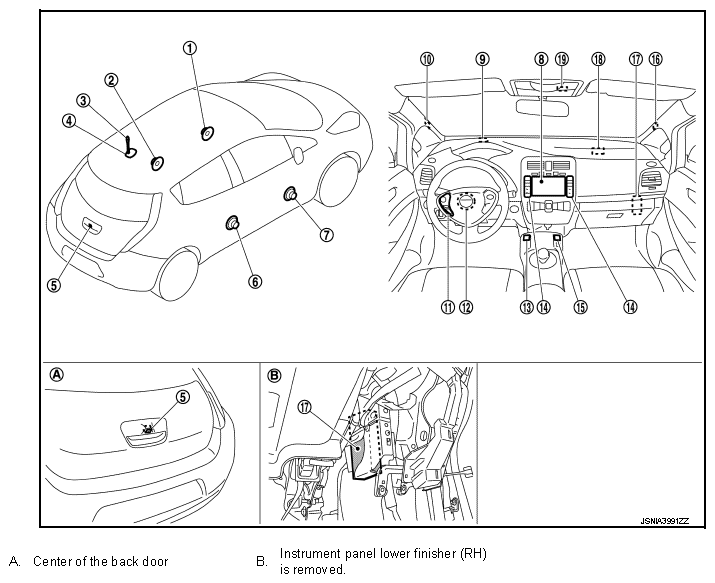 1
2
3
4
5
6
7
10
9
8
19
18
17
16
11
12
13
14
15
14

A
5

B
17

JSNIA3991ZZ

A. Center of the back door

B. Instrument panel lower finisher (RH) is removed.