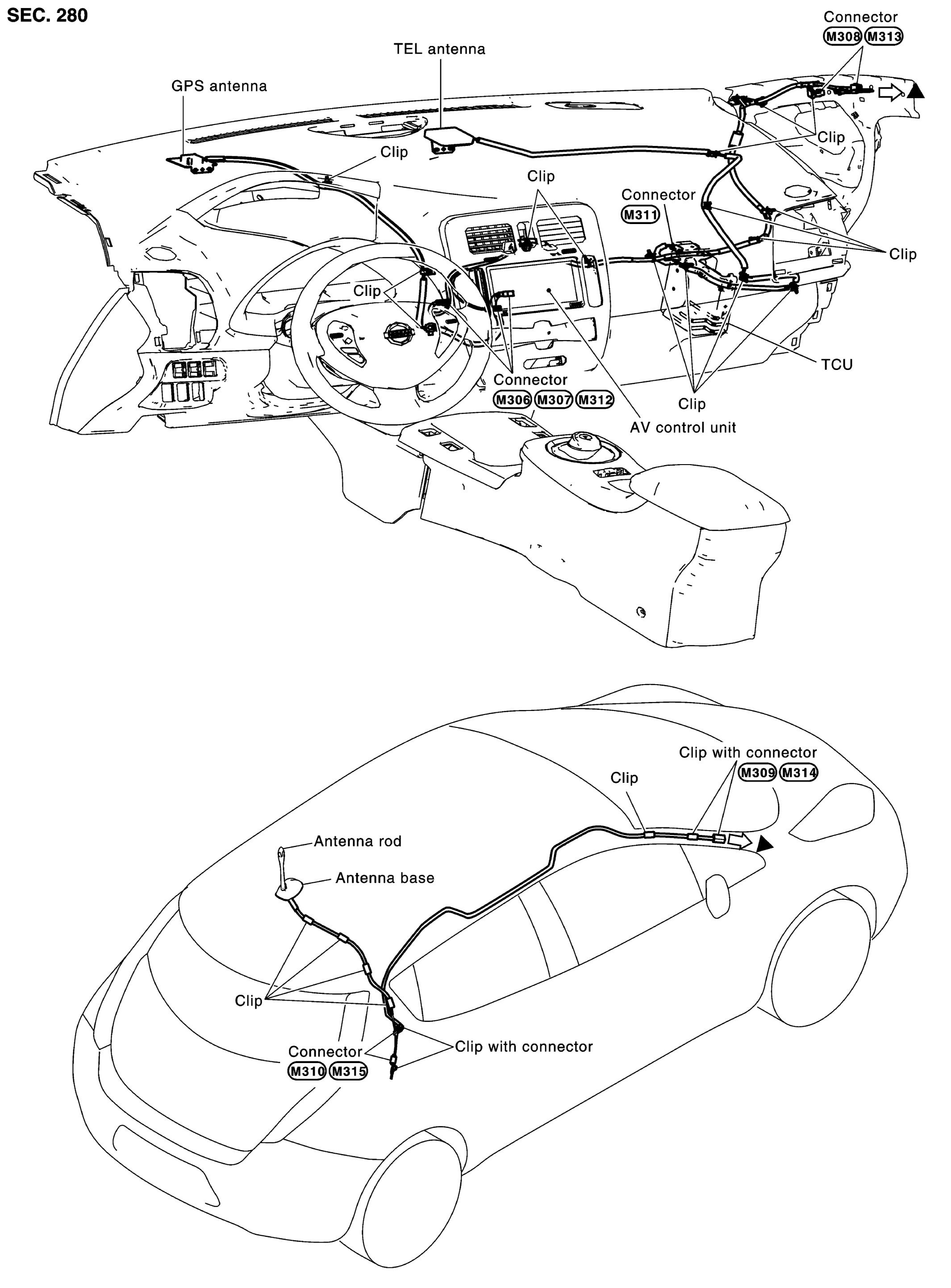 SEC. 280

Connector
M308 M313

TEL antenna

GPS antenna

Clip

Clip

Clip

Connector
M311

Clip

Clip

TCU

Connector
M306 M307 M312

Clip

AV control unit

Clip with connector
M309 M314

Clip

Antenna rod

Antenna base

Clip

Connector
M310 M315

Clip with connector