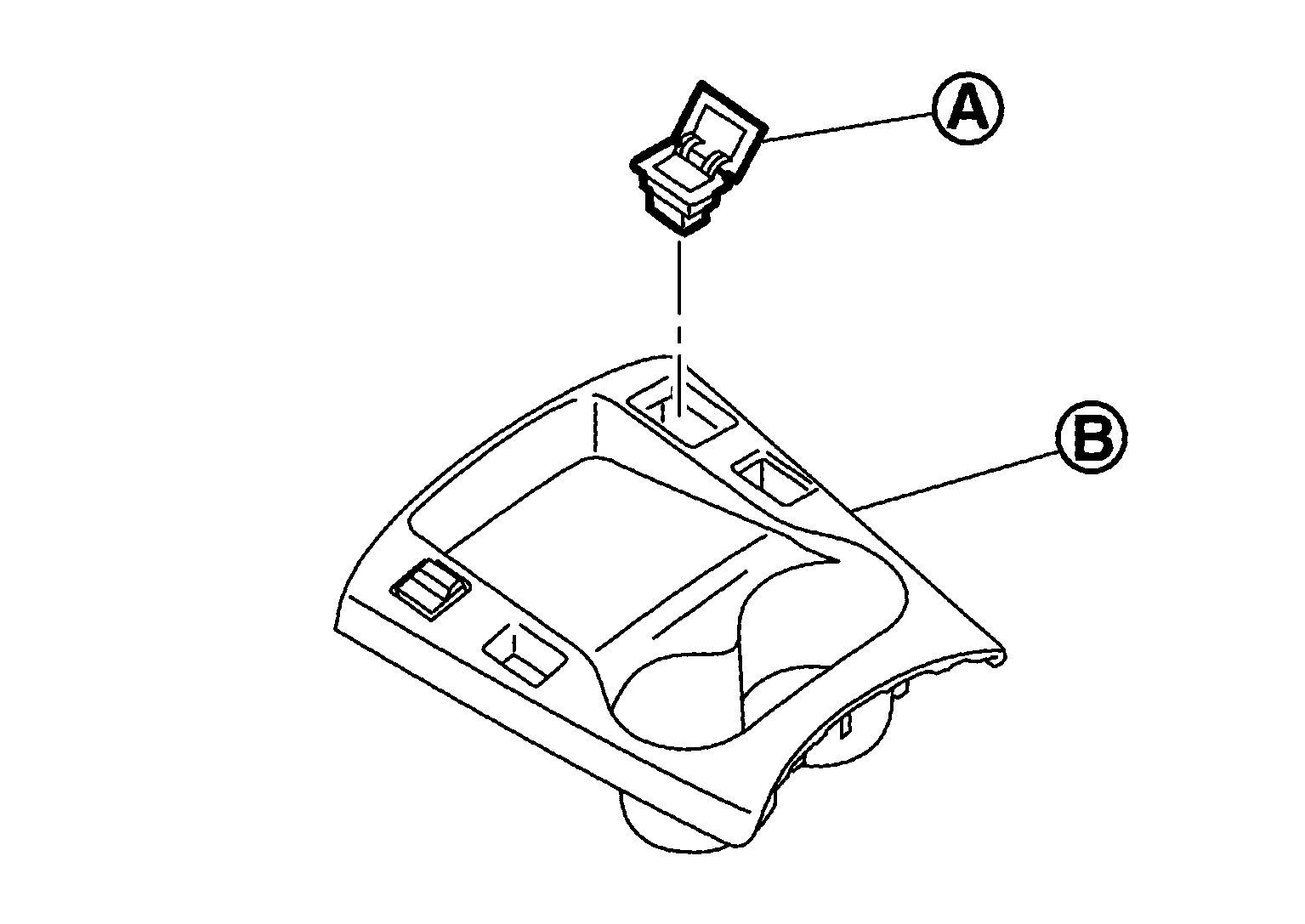 A

B