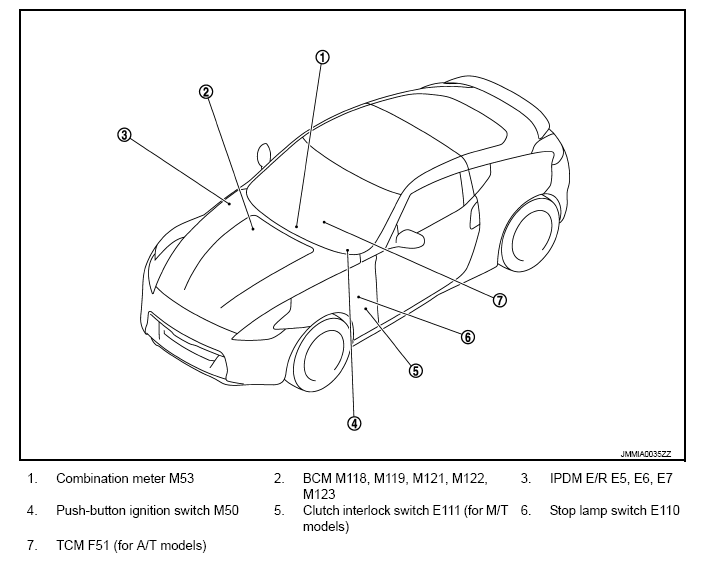 1
2
3
7
6
5
4
JMMIA0035ZZ

1. Combination meter M53
2. BCM M118, M119, M121, M122, M123
3. IPDM E/R E5, E6, E7
4. Push-button ignition switch M50
5. Clutch interlock switch E111 (for M/T models)
6. Stop lamp switch E110
7. TCM F51 (for A/T models)