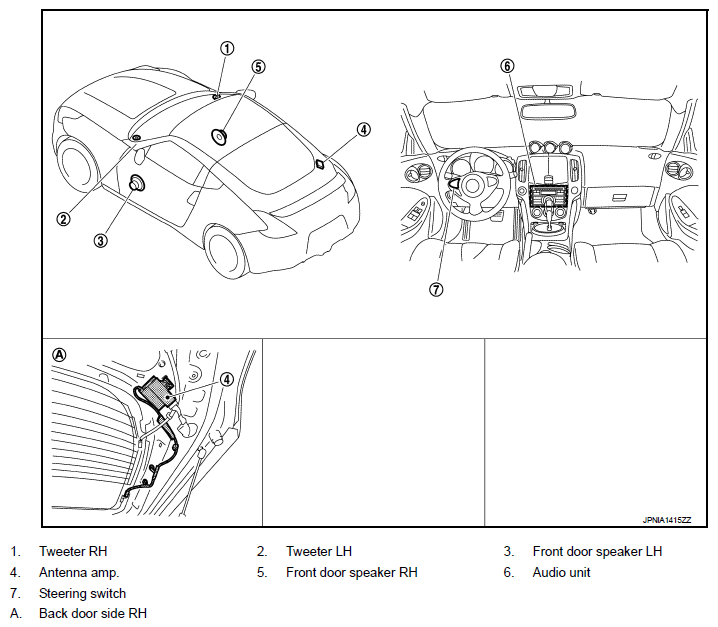 ①
⑤
④
②
③
⑥
⑦
Ⓐ
④
JPNIA1415ZZ

1. Tweeter RH
2. Tweeter LH
3. Front door speaker LH
4. Antenna amp.
5. Front door speaker RH
6. Audio unit
7. Steering switch
A. Back door side RH