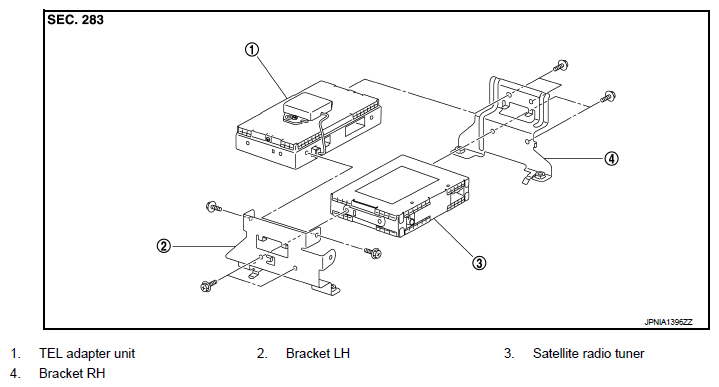 SEC. 283

①

④

②

③

JPNIA1395ZZ

1. TEL adapter unit
2. Bracket LH
3. Satellite radio tuner
4. Bracket RH