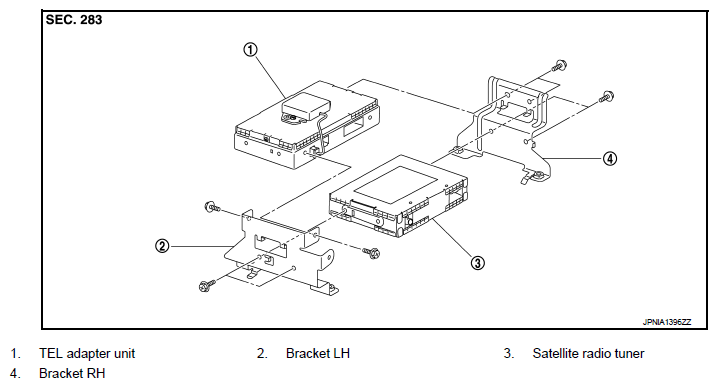 SEC. 283

①

④

②

③

JPNIA1396ZZ

1. TEL adapter unit
2. Bracket LH
3. Satellite radio tuner
4. Bracket RH