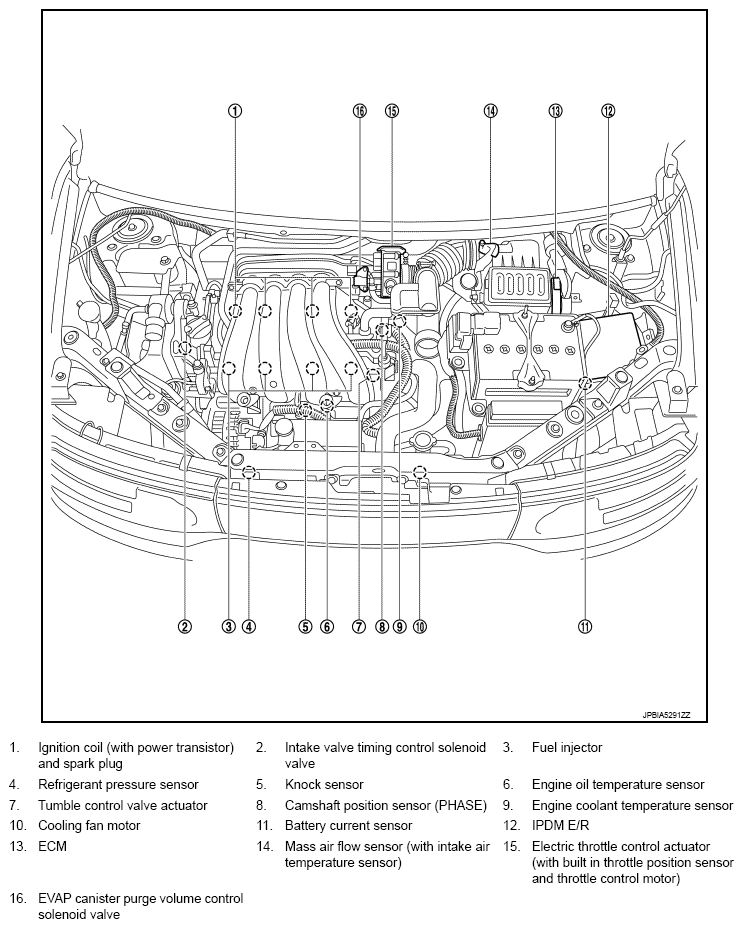 ①
⑯
⑮
⑭
⑬
⑫

②
③
④
⑤
⑥
⑦
⑧
⑨
⑩
⑪

JPBIA5291ZZ

1. Ignition coil (with power transistor) and spark plug
2. Intake valve timing control solenoid valve
3. Fuel injector
4. Refrigerant pressure sensor
5. Knock sensor
6. Engine oil temperature sensor
7. Tumble control valve actuator
8. Camshaft position sensor (PHASE)
9. Engine coolant temperature sensor
10. Cooling fan motor
11. Battery current sensor
12. IPDM E/R
13. ECM
14. Mass air flow sensor (with intake air temperature sensor)
15. Electric throttle control actuator (with built in throttle position sensor and throttle control motor)
16. EVAP canister purge volume control solenoid valve